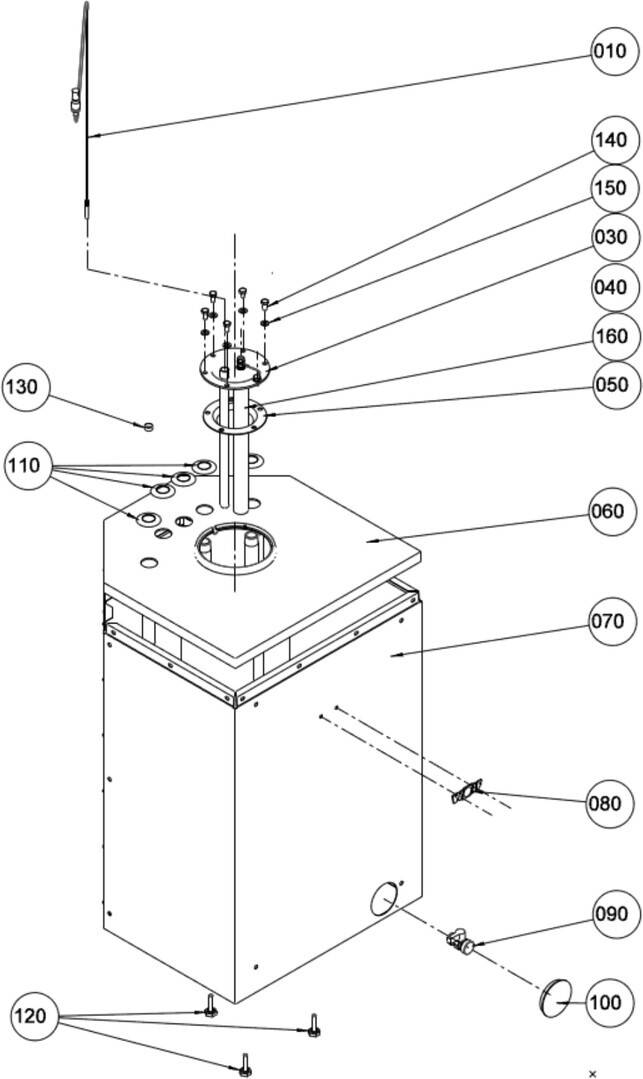 010
140
150
030
040
160
050
130
110
060
070
080
090
100
120
×