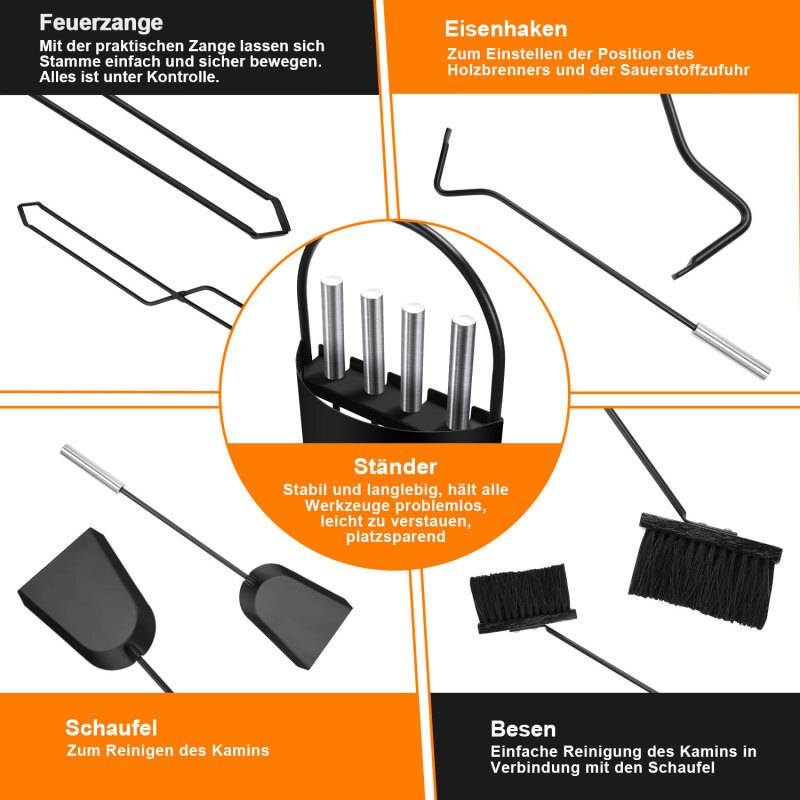 Feuerzange
Mit der praktischen Zange lassen sich Stamme einfach und sicher bewegen. Alles ist unter Kontrolle.

Eisenhaken
Zum Einstellen der Position des Holzbrenners und der Sauerstoffzufuhr

Ständer
Stabil und langlebig, hält alle Werkzeuge problemlos, leicht zu verstauen, platzsparend

Schaufel
Zum Reinigen des Kamins

Besen
Einfache Reinigung des Kamins in Verbindung mit den Schaufel