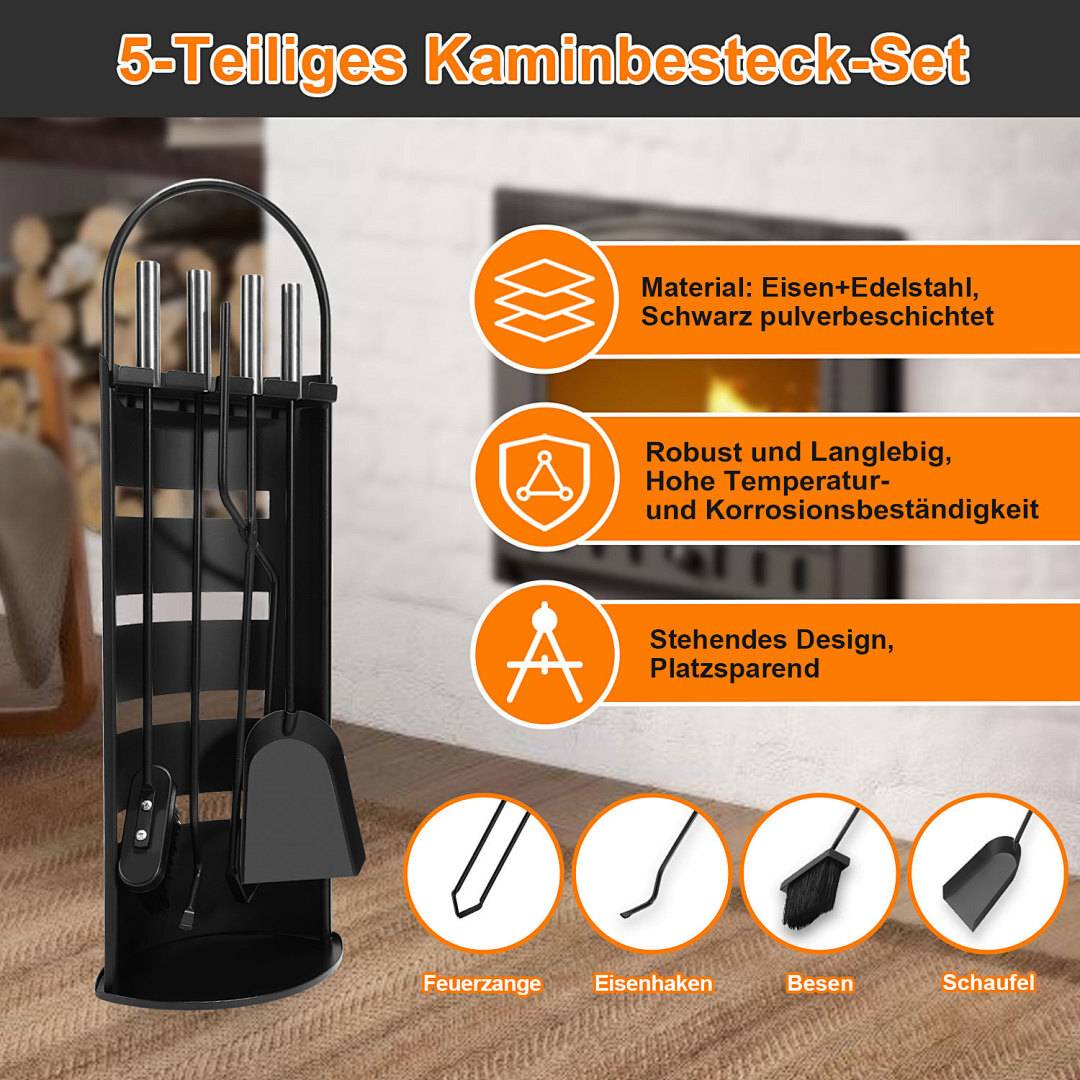 5-Teiliges Kaminbesteck-Set

Material: Eisen+Edelstahl, Schwarz pulverbeschichtet

Robust und Langlebig, Hohe Temperatur- und Korrosionsbeständigkeit

Stehendes Design, Platzsparend

Feuerzange

Eisenhaken

Besen

Schaufel