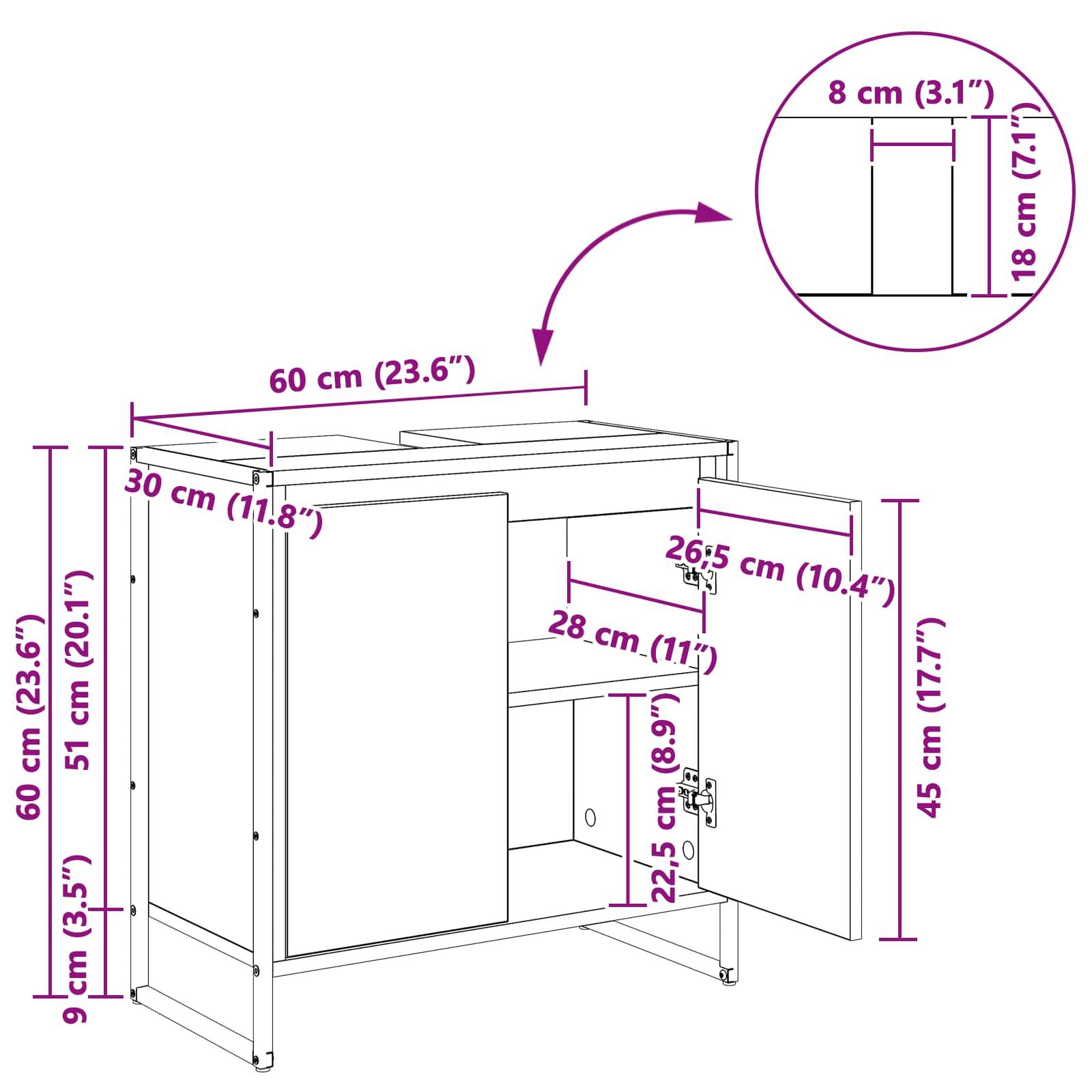 8 cm (3.1″)

18 cm (7.1″)

60 cm (23.6″)

30 cm (11.8″)

60 cm (23.6″)

51 cm (20.1″)

9 cm (3.5″)

26,5 cm (10.4″)

28 cm (11″)

22,5 cm (8.9″)

45 cm (17.7″)