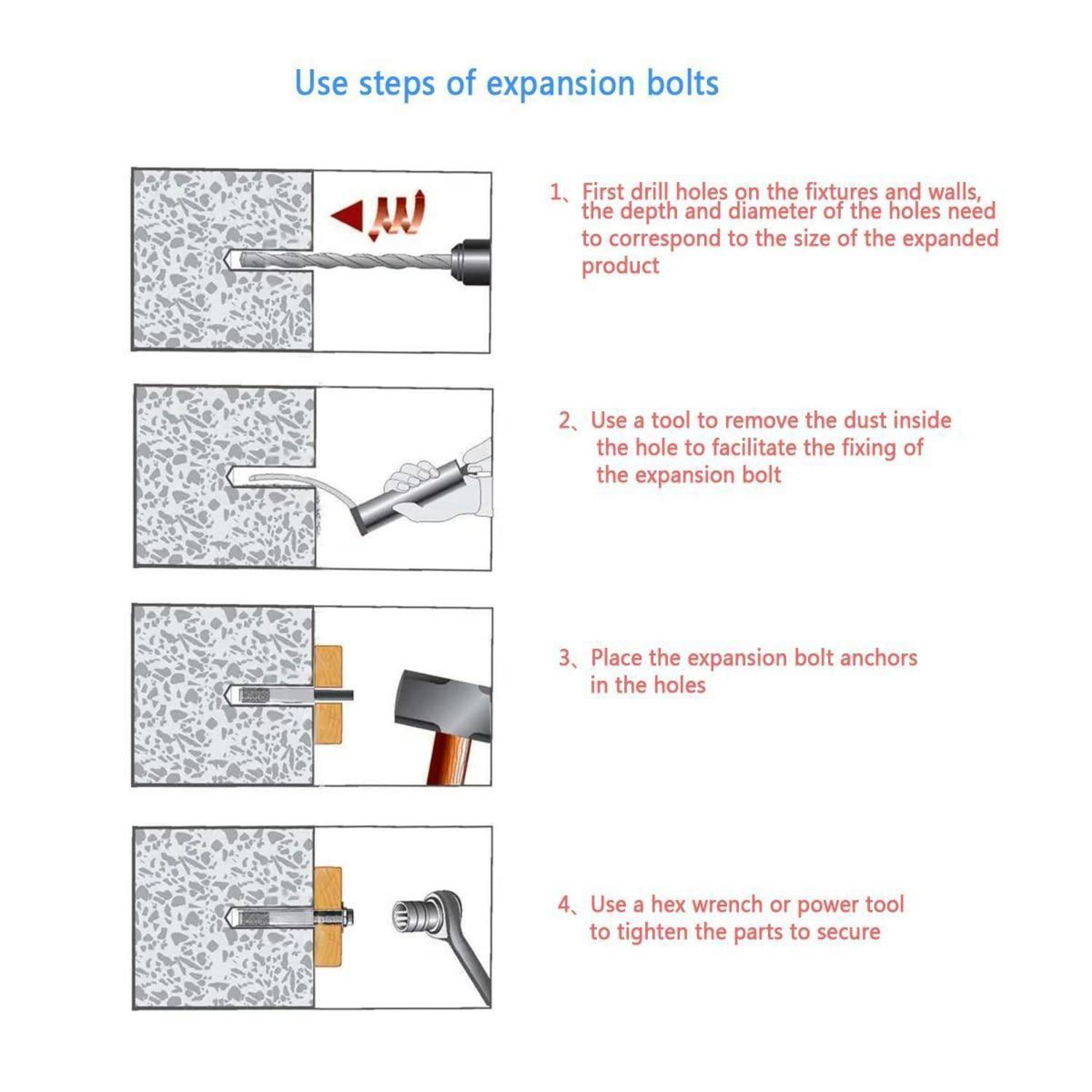 Use steps of expansion bolts

1、First drill holes on the fixtures and walls, the depth and diameter of the holes need to correspond to the size of the expanded product

2、Use a tool to remove the dust inside the hole to facilitate the fixing of the expansion bolt

3、Place the expansion bolt anchors in the holes

4、Use a hex wrench or power tool to tighten the parts to secure