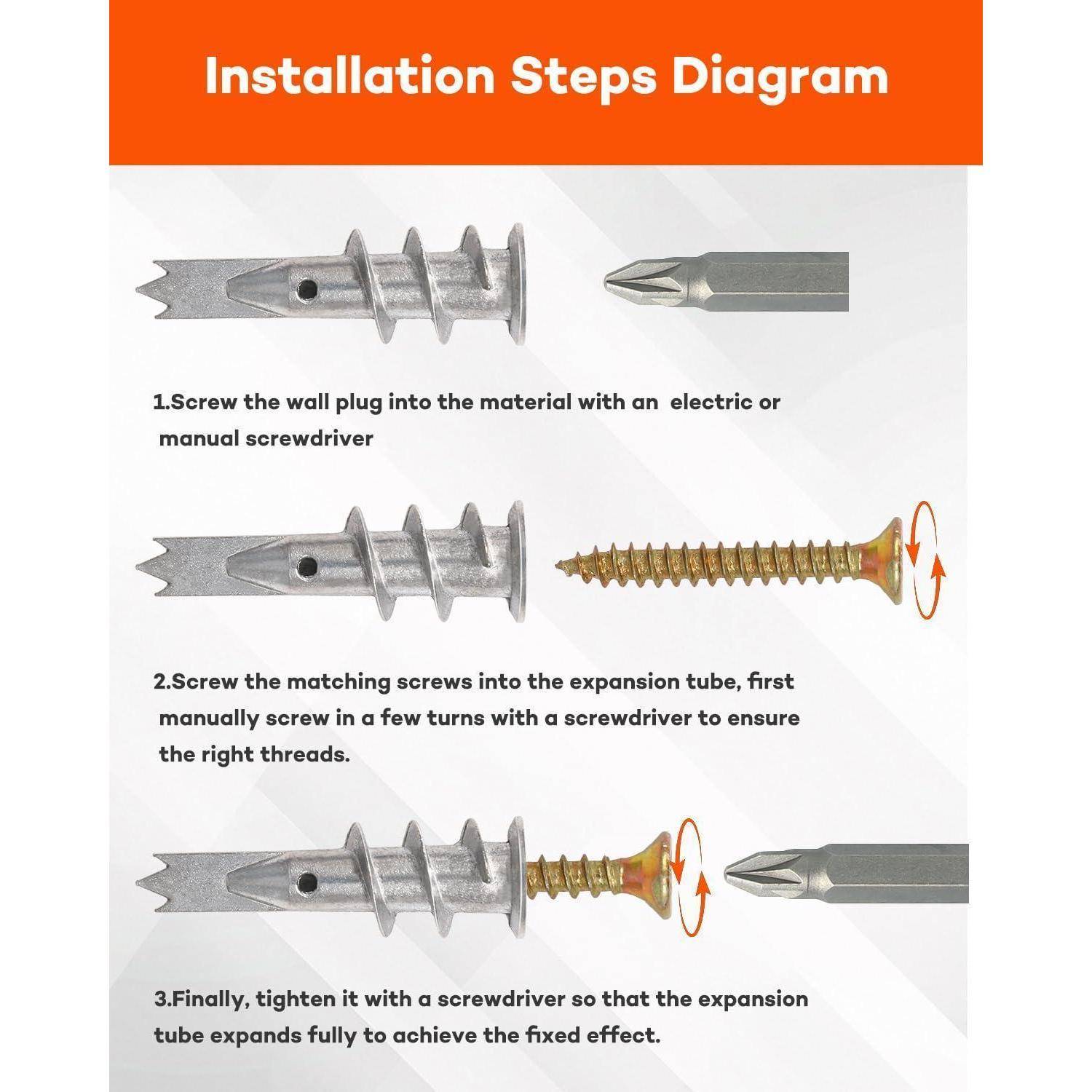 Installation Steps Diagram

1.Screw the wall plug into the material with an electric or manual screwdriver

2.Screw the matching screws into the expansion tube, first manually screw in a few turns with a screwdriver to ensure the right threads.

3.Finally, tighten it with a screwdriver so that the expansion tube expands fully to achieve the fixed effect.