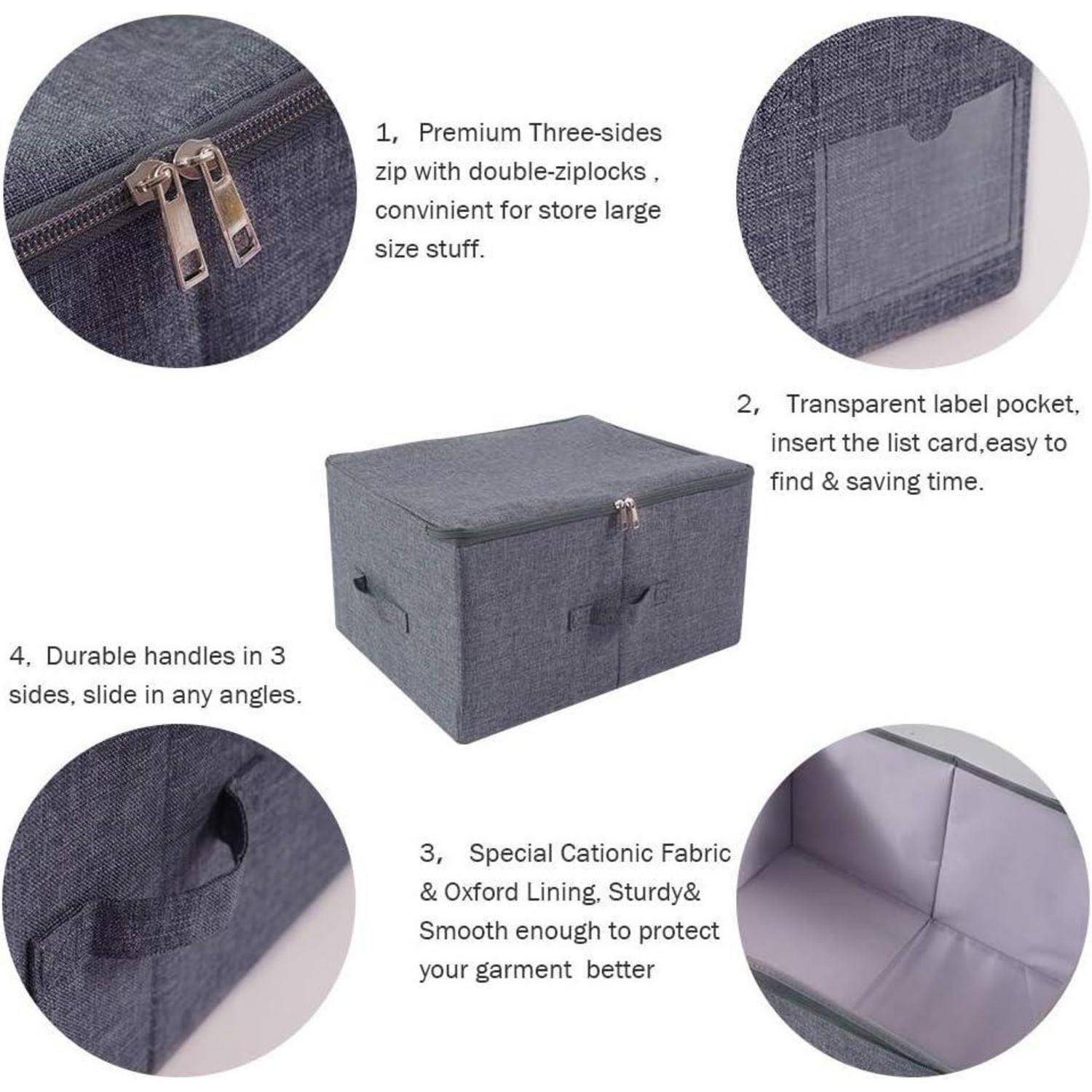 1, Premium Three-sides zip with double-ziplocks , convinient for store large size stuff.

2, Transparent label pocket, insert the list card,easy to find & saving time.

4, Durable handles in 3 sides, slide in any angles.

3, Special Cationic Fabric & Oxford Lining, Sturdy& Smooth enough to protect your garment better