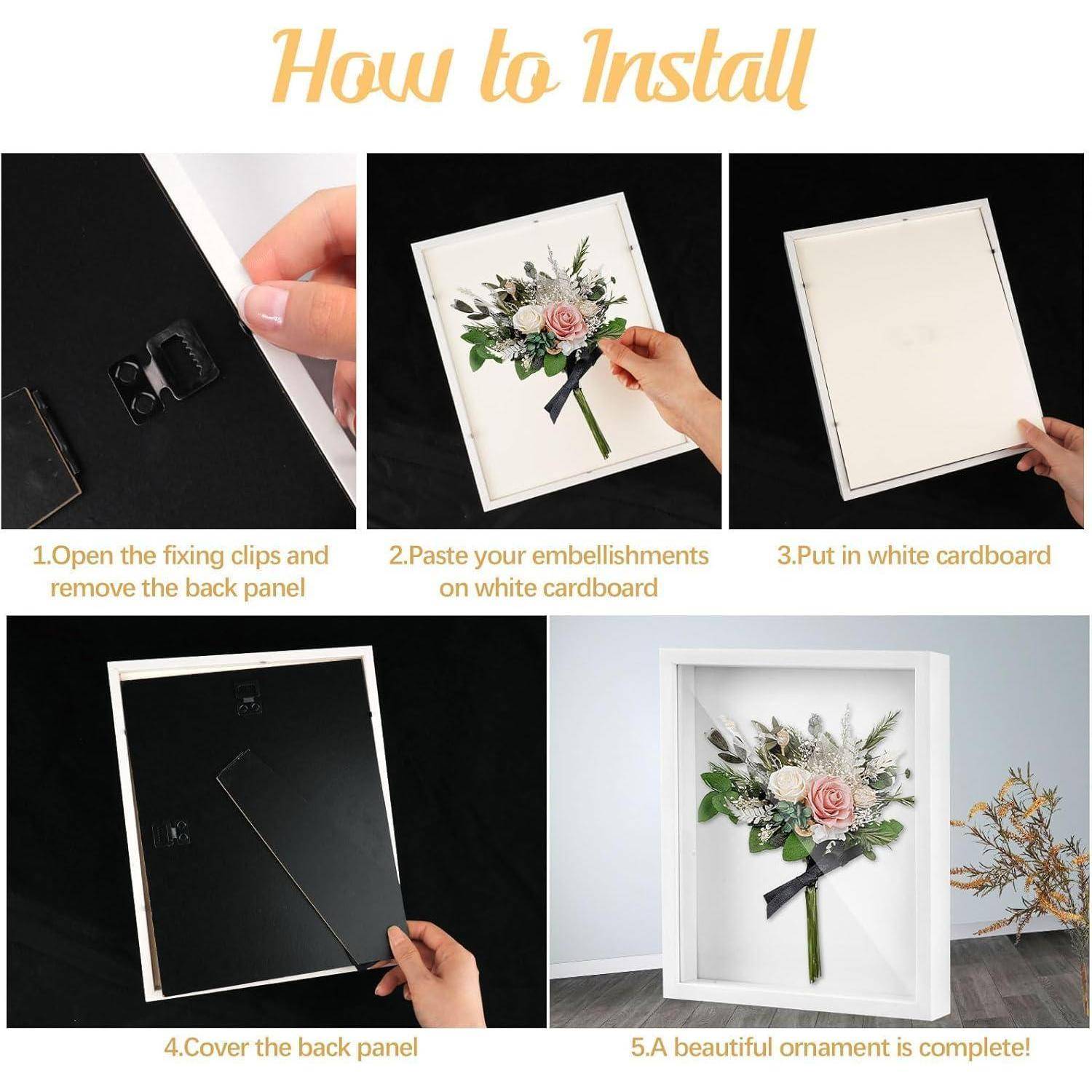 How to Install

1.Open the fixing clips and remove the back panel

2.Paste your embellishments on white cardboard

3.Put in white cardboard

4.Cover the back panel

5.A beautiful ornament is complete!