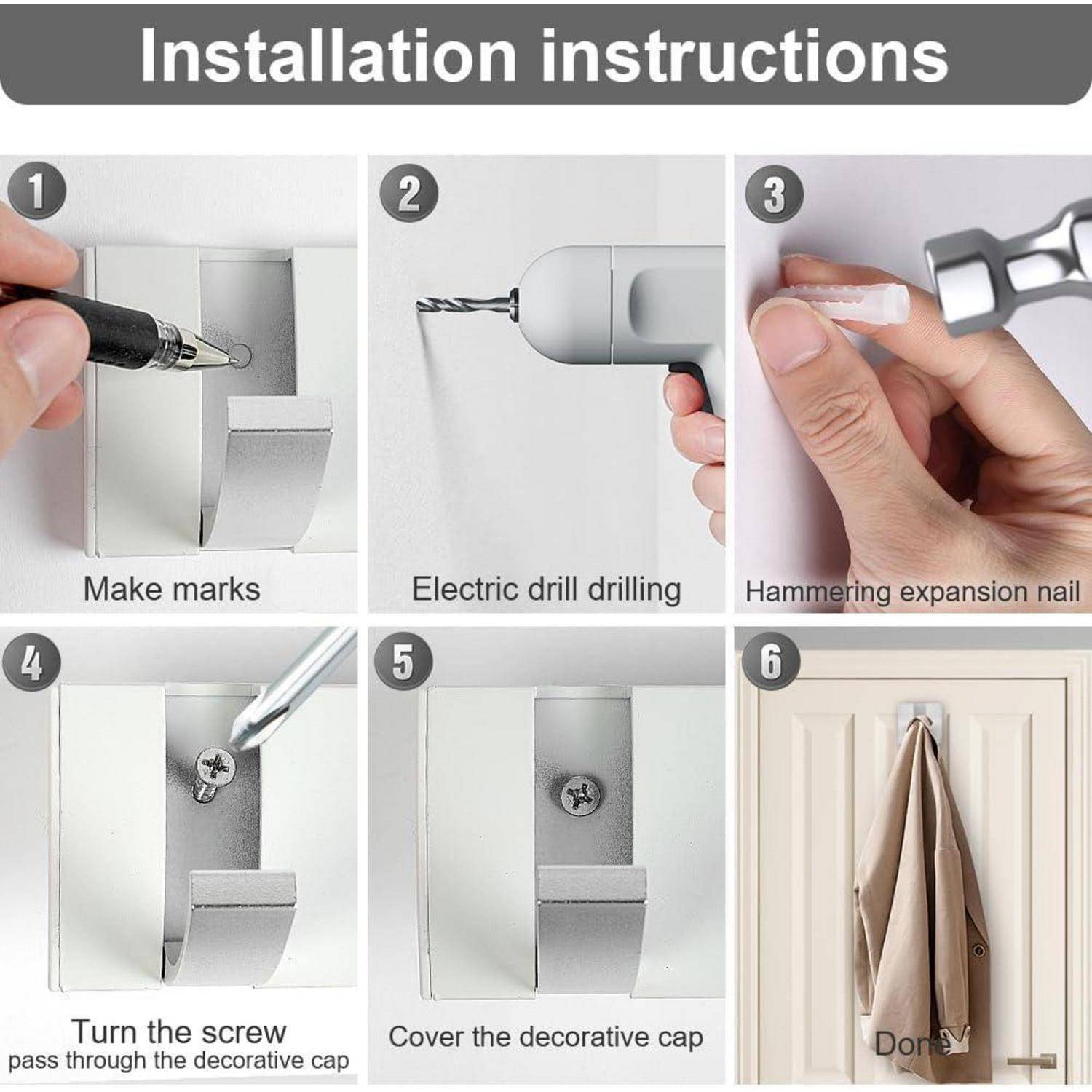 Installation instructions

1
Make marks

2
Electric drill drilling

3
Hammering expansion nail

4
Turn the screw
pass through the decorative cap

5
Cover the decorative cap

6
Done