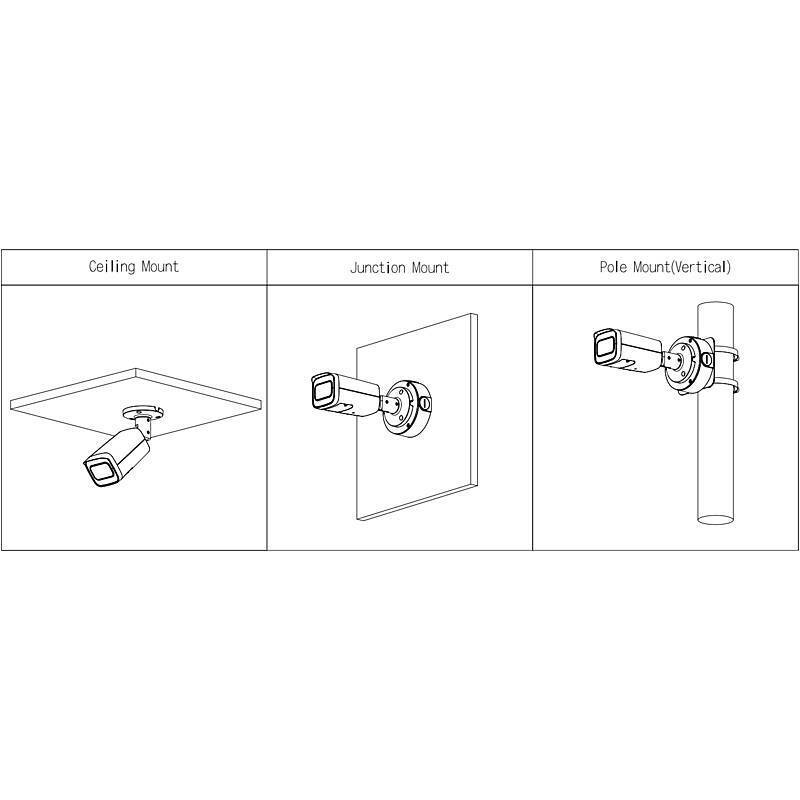 | Ceiling Mount | Junction Mount | Pole Mount(Vertical) |
|---|---|---|
| | | |