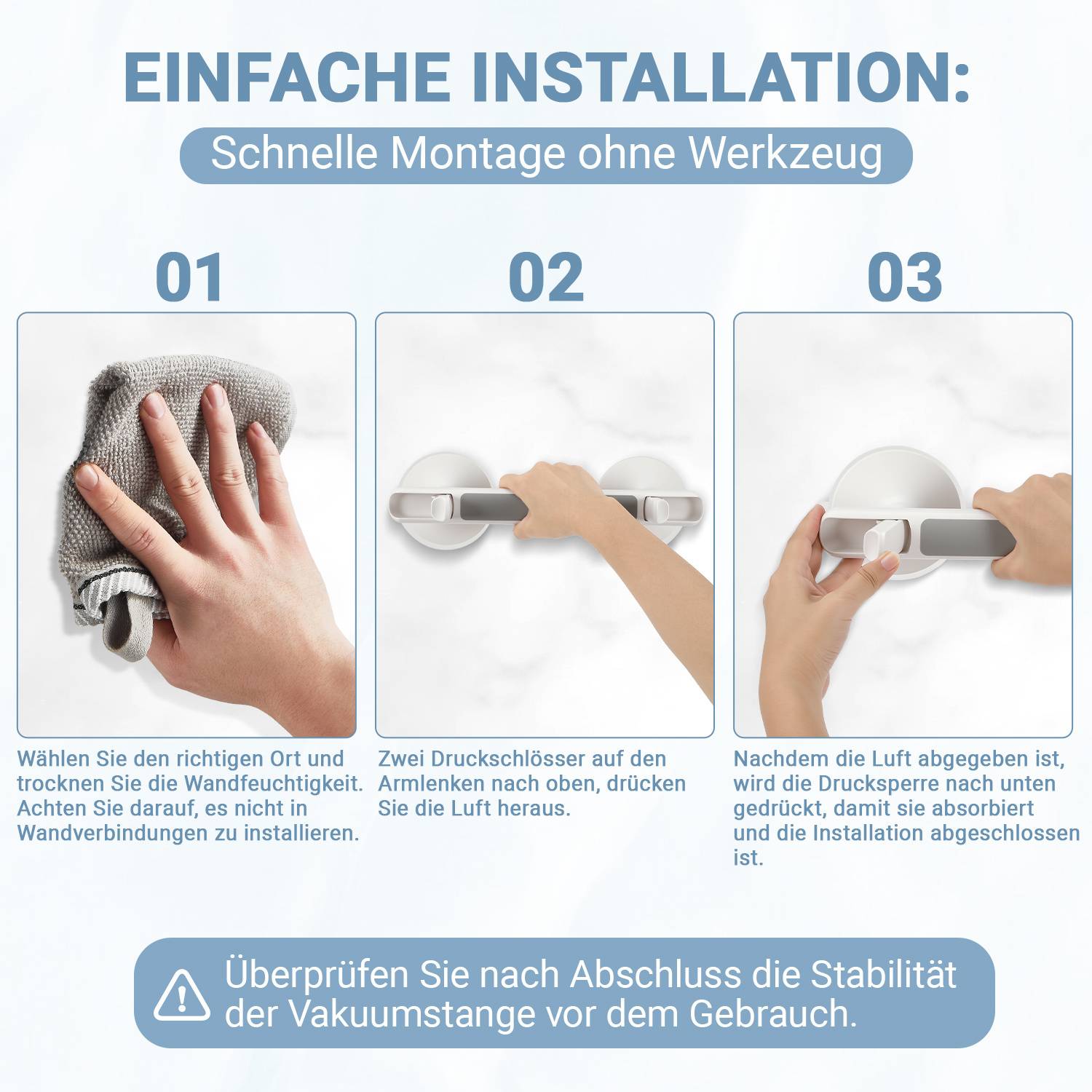 EINFACHE INSTALLATION:

Schnelle Montage ohne Werkzeug

01

Wählen Sie den richtigen Ort und trocknen Sie die Wandfeuchtigkeit. Achten Sie darauf, es nicht in Wandverbindungen zu installieren.

02

Zwei Druckschlösser auf den Armlenken nach oben, drücken Sie die Luft heraus.

03

Nachdem die Luft abgegeben ist, wird die Drucksperre nach unten gedrückt, damit sie absorbiert und die Installation abgeschlossen ist.

Überprüfen Sie nach Abschluss die Stabilität der Vakuumstange vor dem Gebrauch.