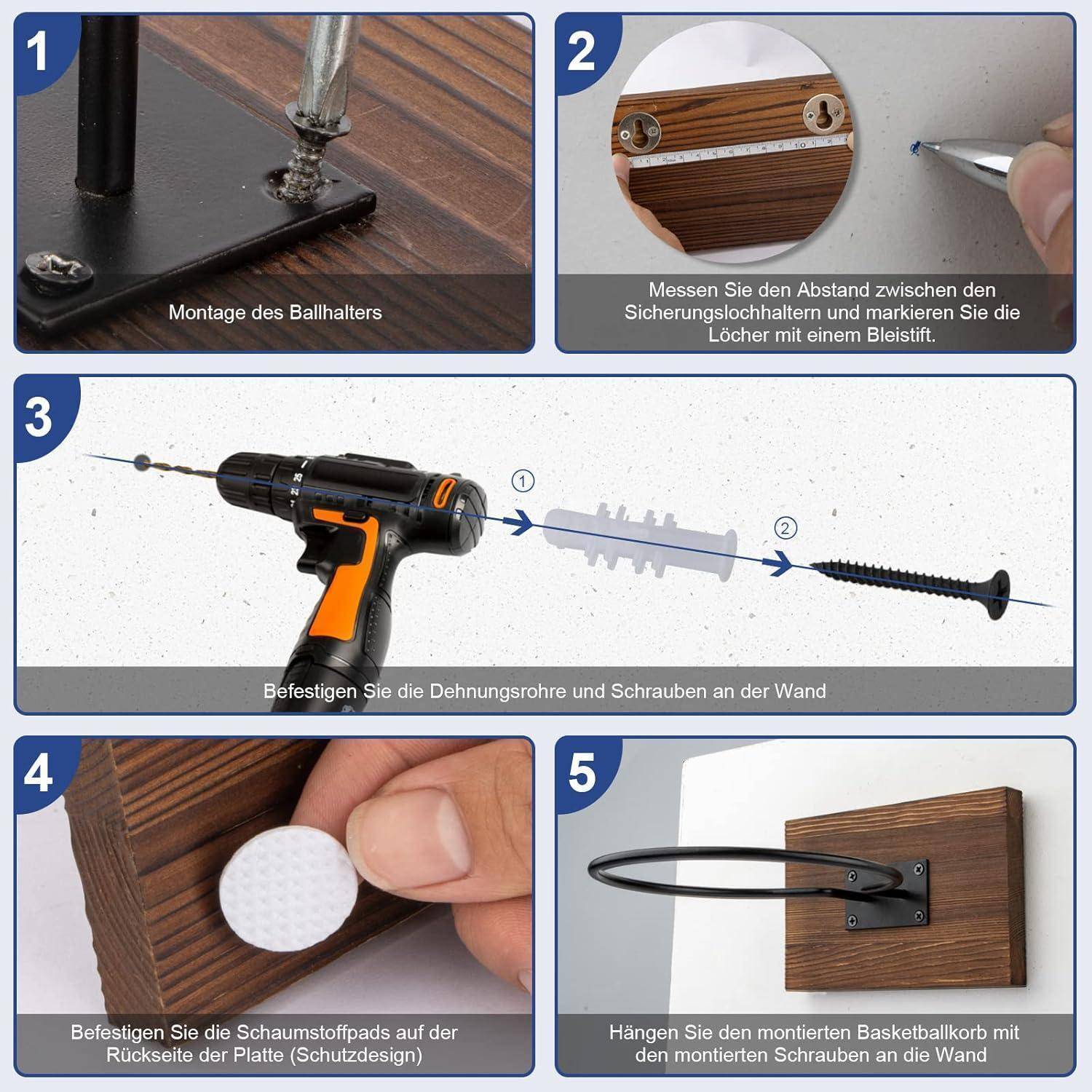 1

Montage des Ballhalters

2

Messen Sie den Abstand zwischen den Sicherungslochhaltern und markieren Sie die Löcher mit einem Bleistift.

3

①

②

Befestigen Sie die Dehnungsrohre und Schrauben an der Wand

4

Befestigen Sie die Schaumstoffpads auf der Rückseite der Platte (Schutzdesign)

5

Hängen Sie den montierten Basketballkorb mit den montierten Schrauben an die Wand