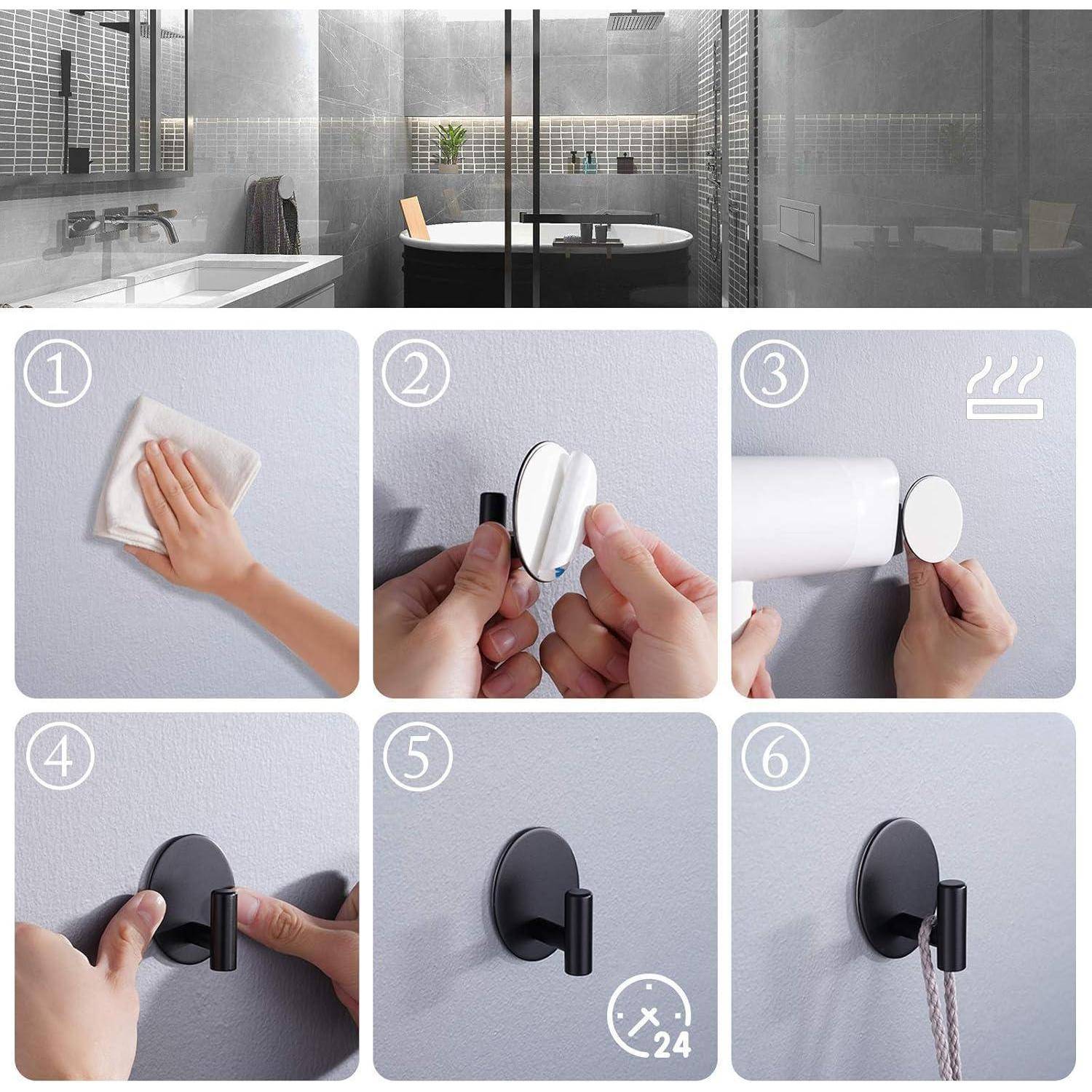 1

2

3

4

5

24

6