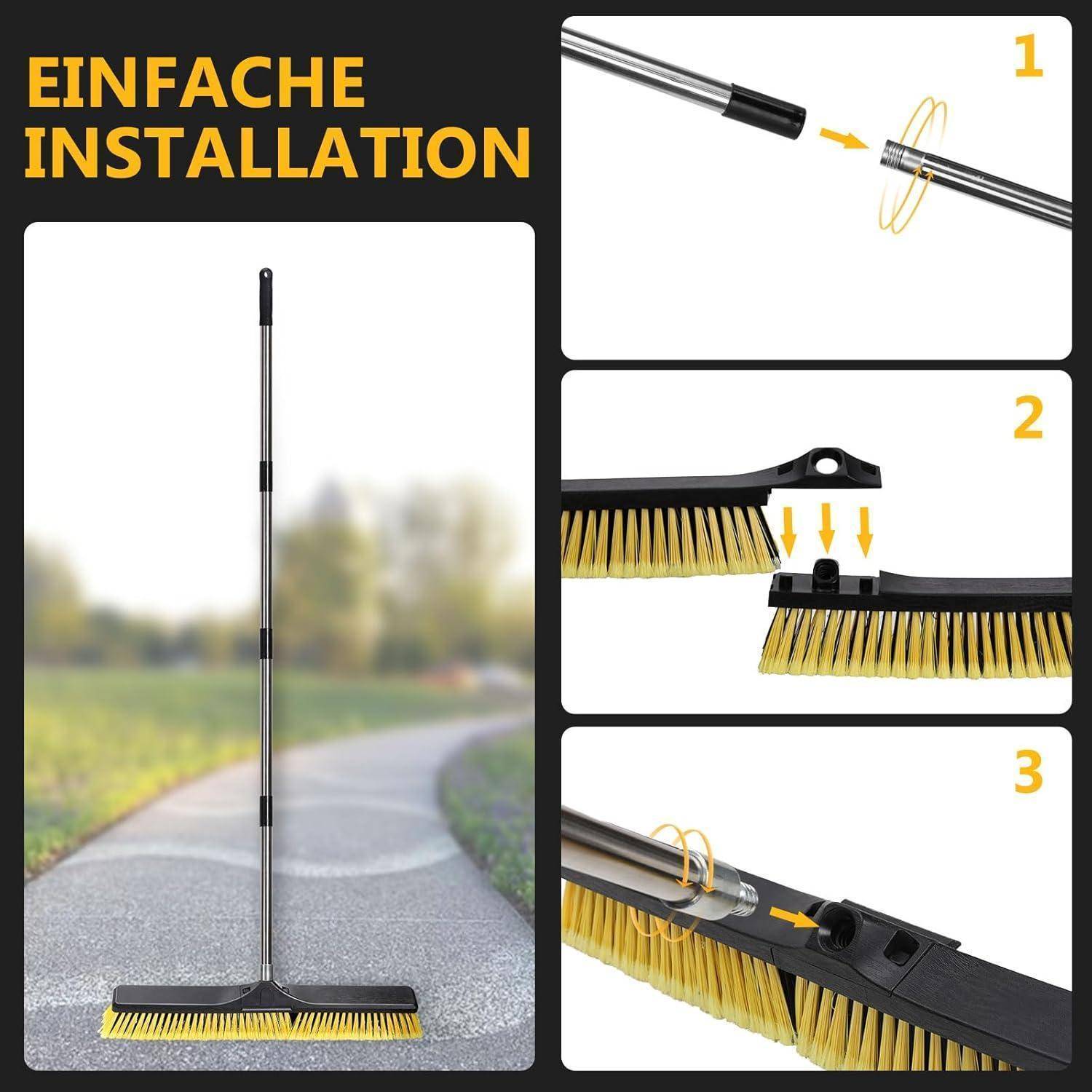 EINFACHE INSTALLATION

1

2

3