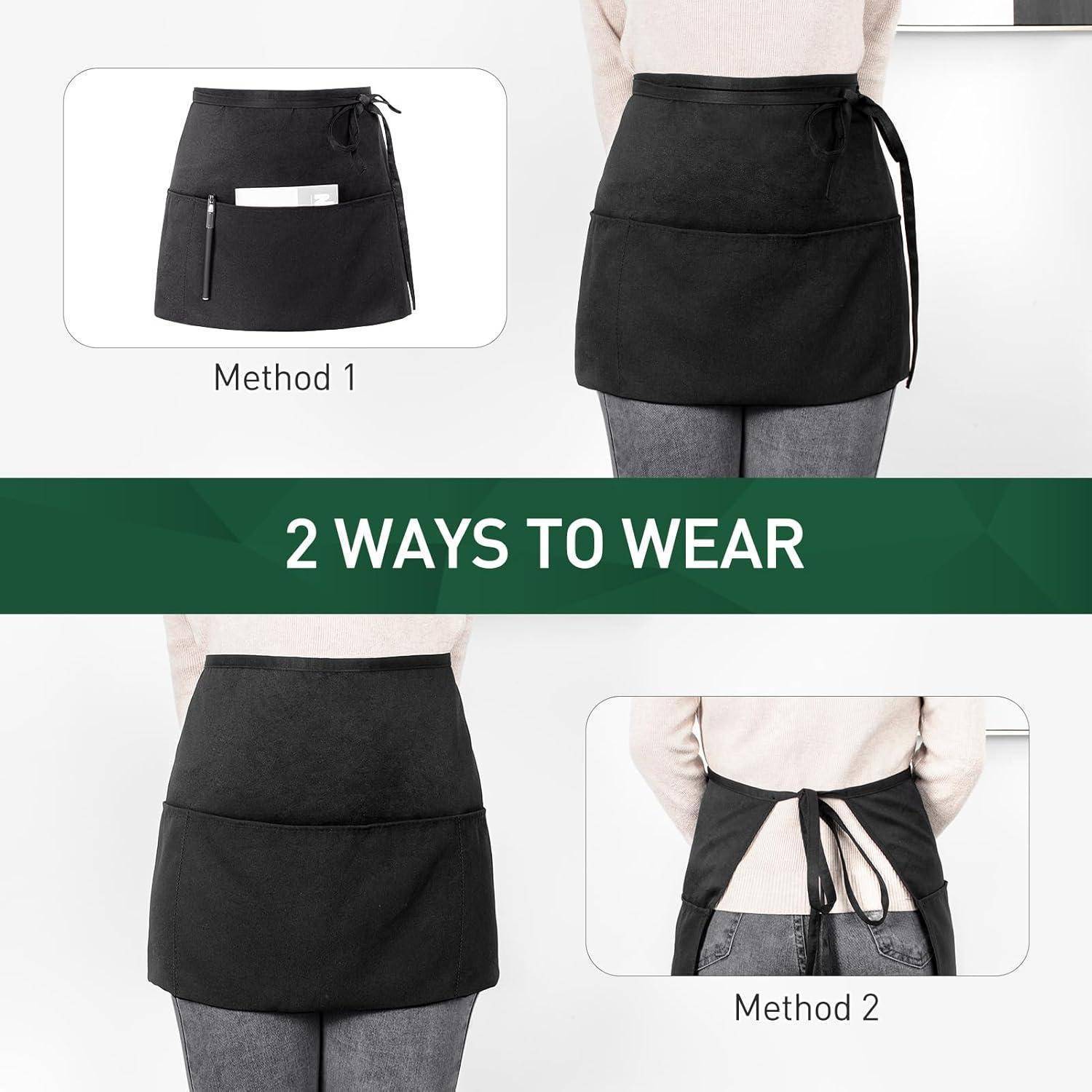 Method 1

2 WAYS TO WEAR

Method 2