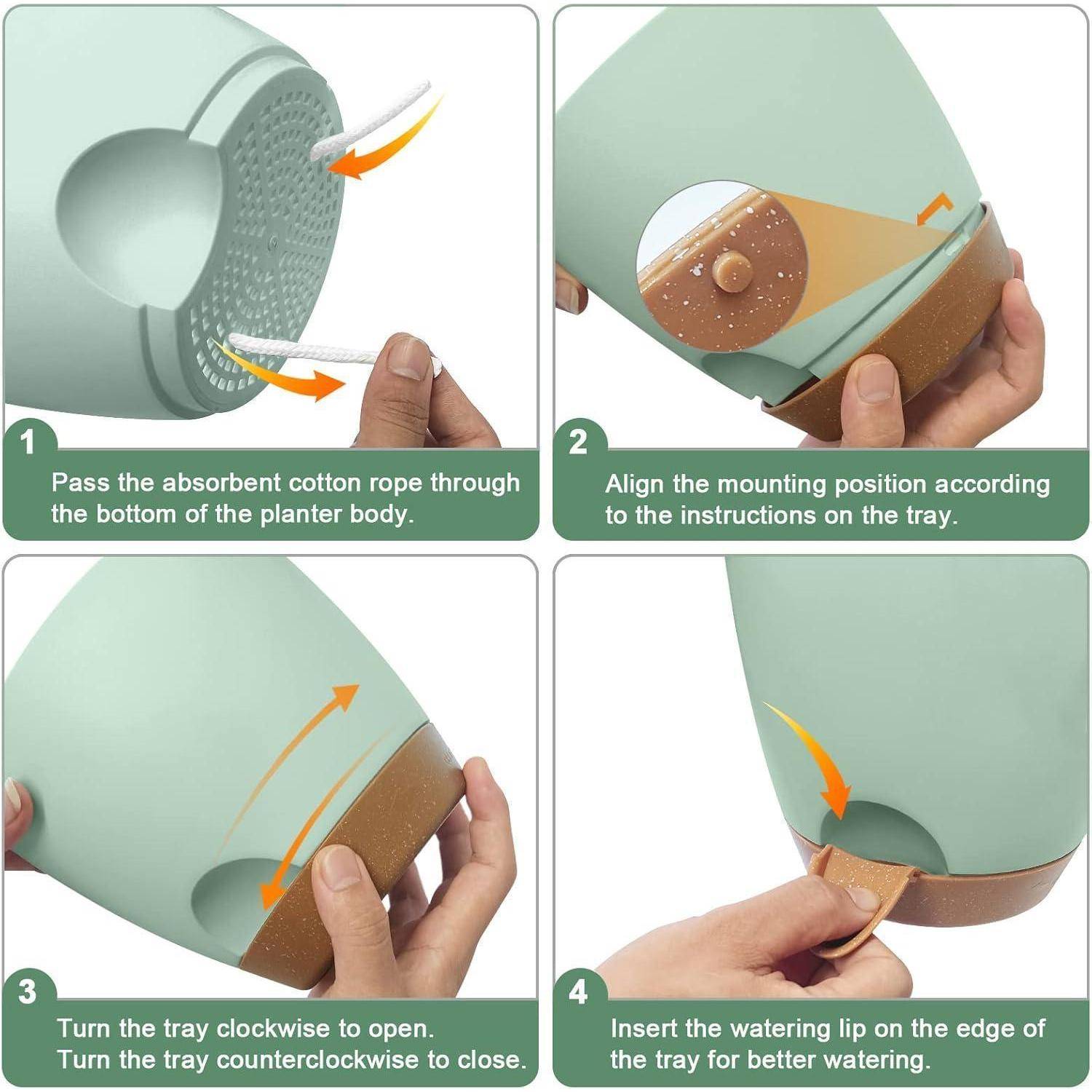 1

Pass the absorbent cotton rope through the bottom of the planter body.

2

Align the mounting position according to the instructions on the tray.

3

Turn the tray clockwise to open.
Turn the tray counterclockwise to close.

4

Insert the watering lip on the edge of the tray for better watering.