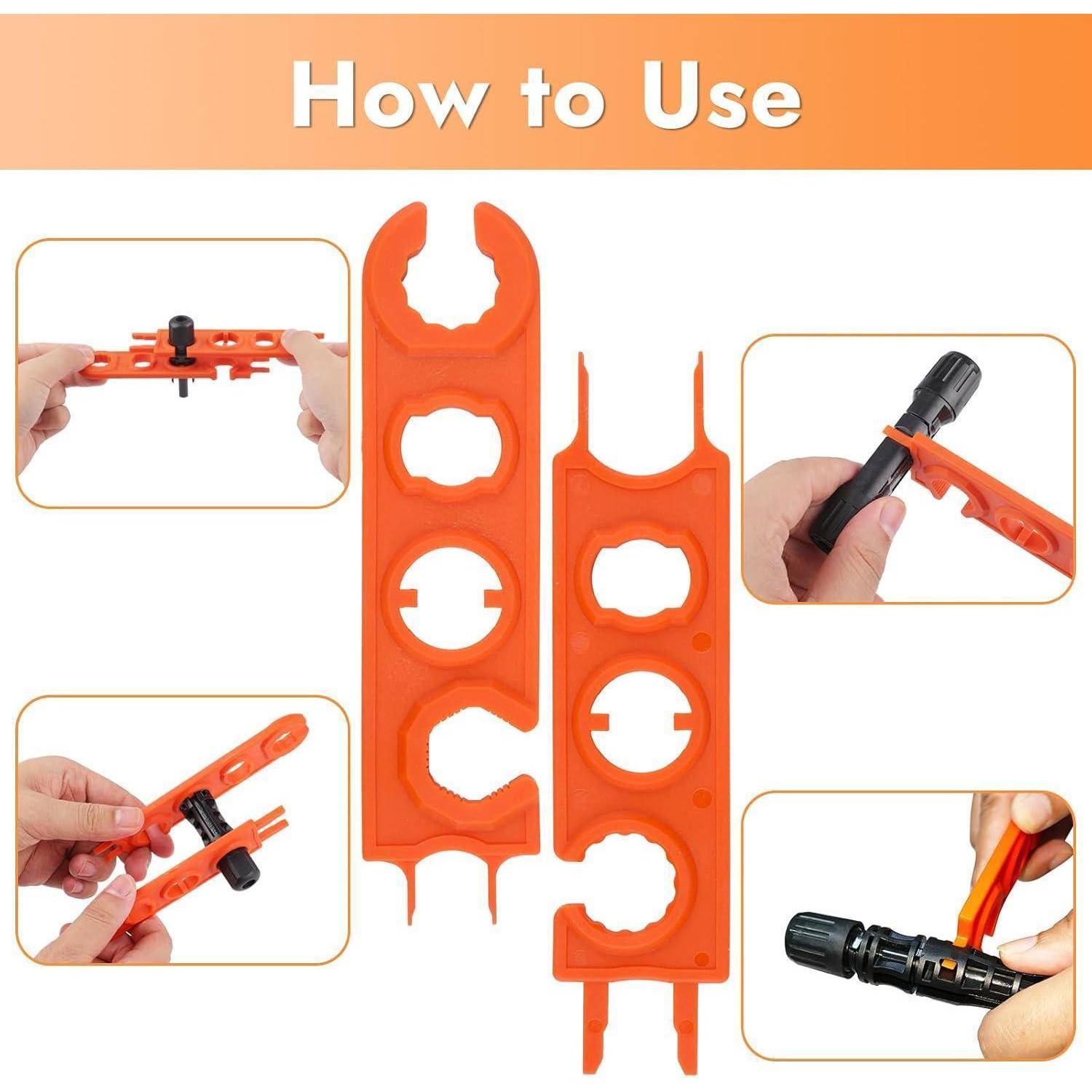 How to Use