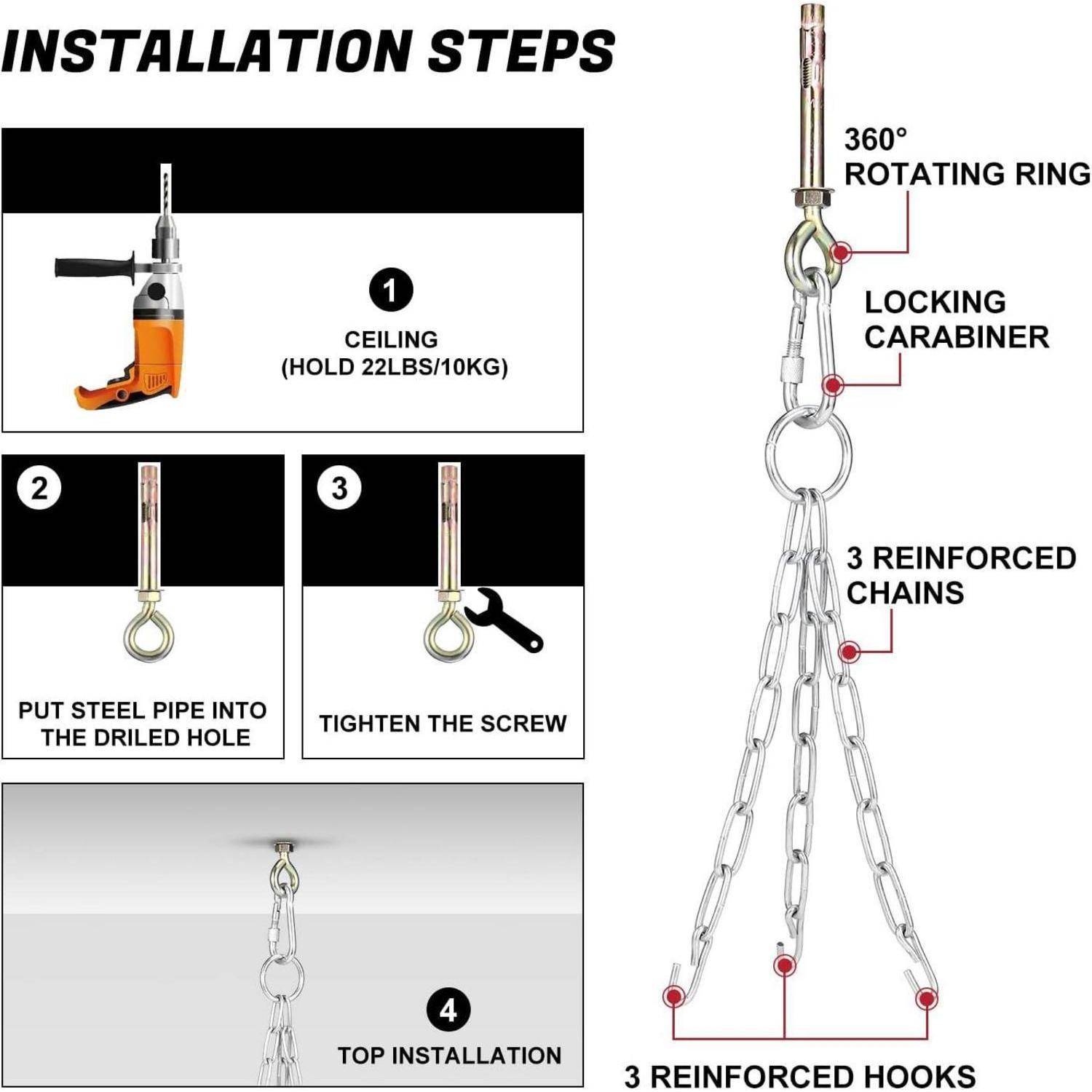 INSTALLATION STEPS

1
CEILING
(HOLD 22LBS/10KG)

2
PUT STEEL PIPE INTO THE DRILED HOLE

3
TIGHTEN THE SCREW

4
TOP INSTALLATION

360° ROTATING RING

LOCKING CARABINER

3 REINFORCED CHAINS

3 REINFORCED HOOKS