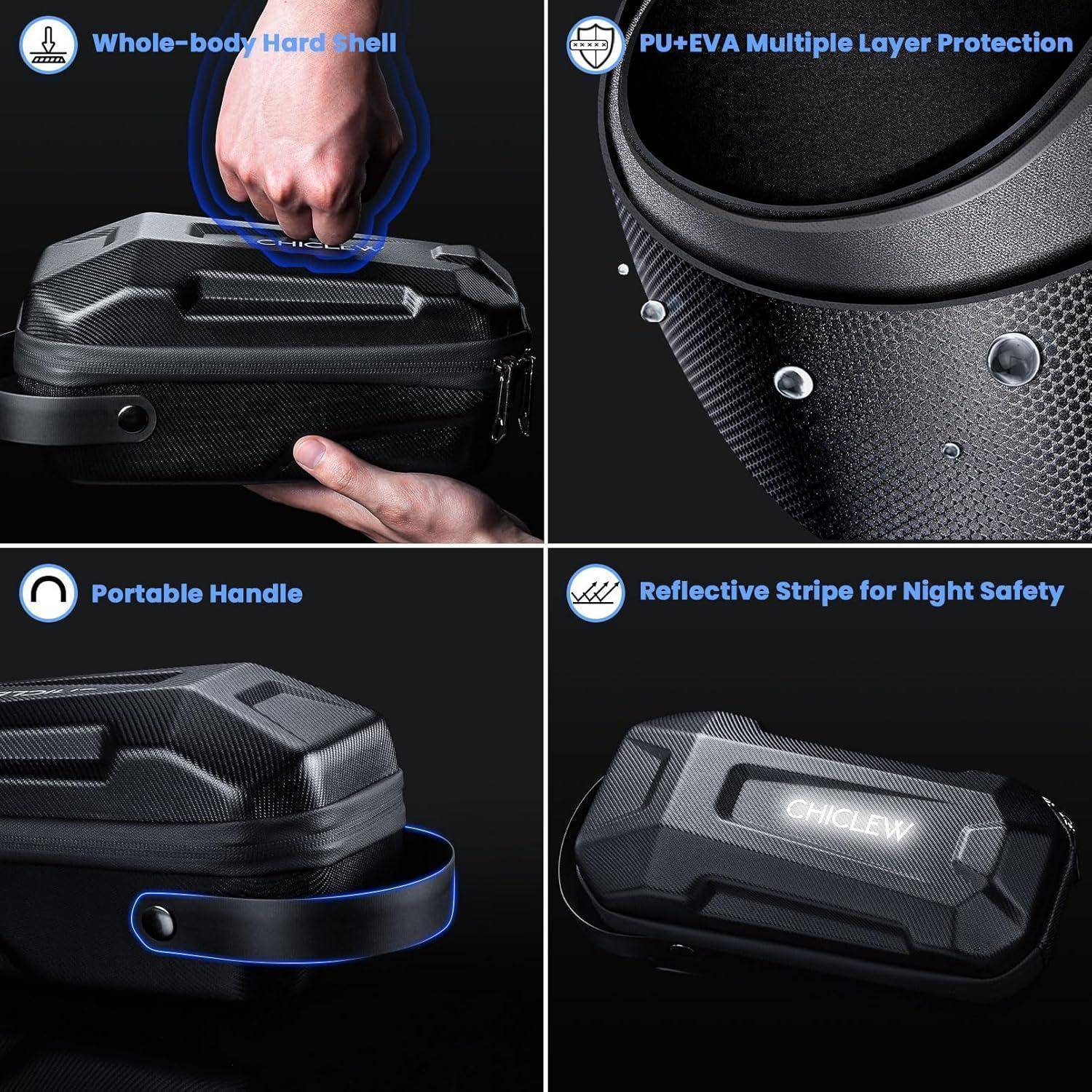 Whole-body Hard Shell

CHICLEW

PU+EVA Multiple Layer Protection

Portable Handle

Reflective Stripe for Night Safety

CHICLEW