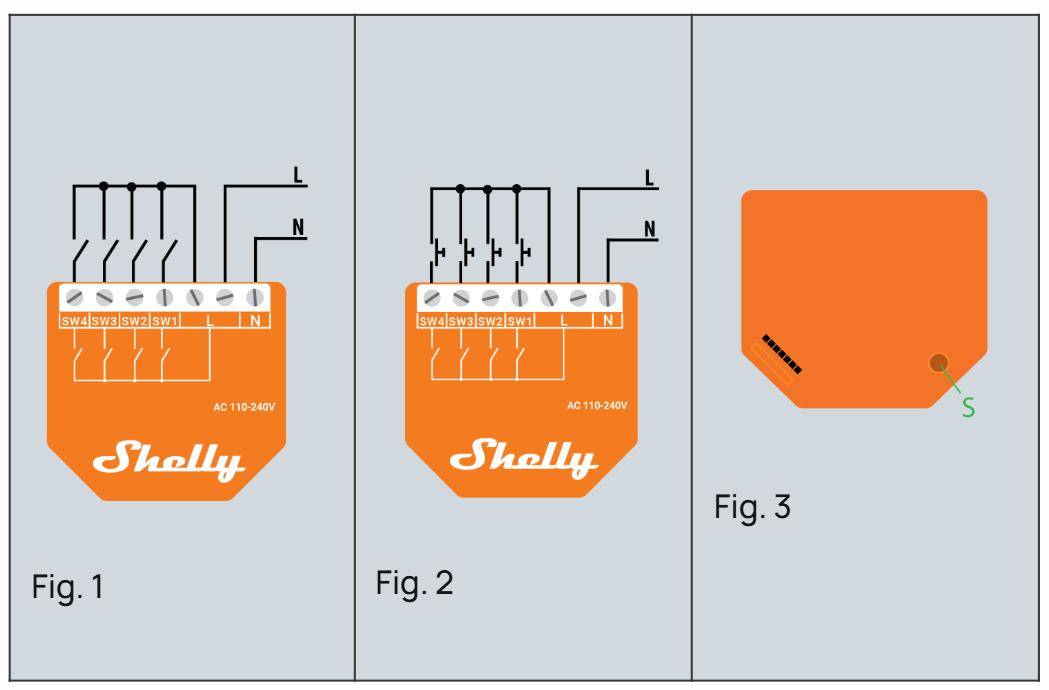 L
N
SW4 SW3 SW2 SW1 L N
AC 110-240V
Shelly
Fig. 1

L
N
SW4 SW3 SW2 SW1 L N
AC 110-240V
Shelly
Fig. 2

S
Fig. 3