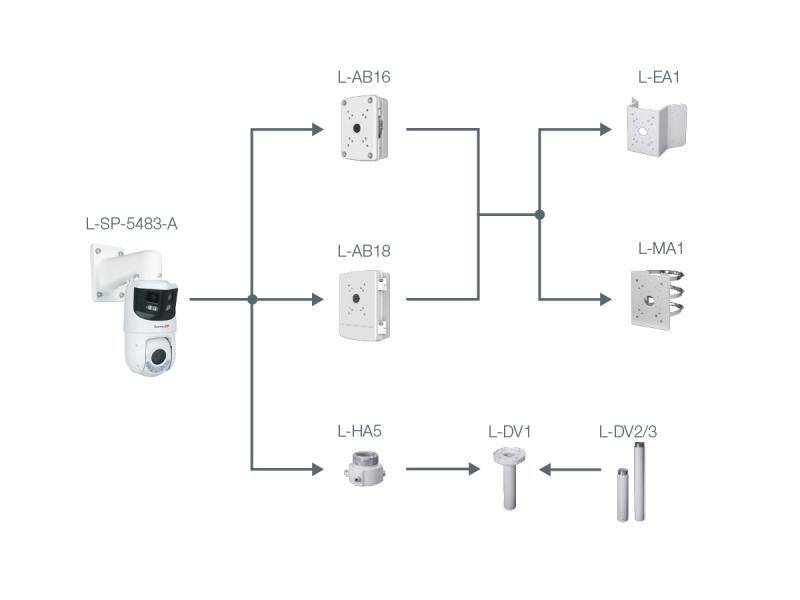 L-SP-5483-A

L-AB16

L-AB18

L-HA5

L-EA1

L-MA1

L-DV1

L-DV2/3