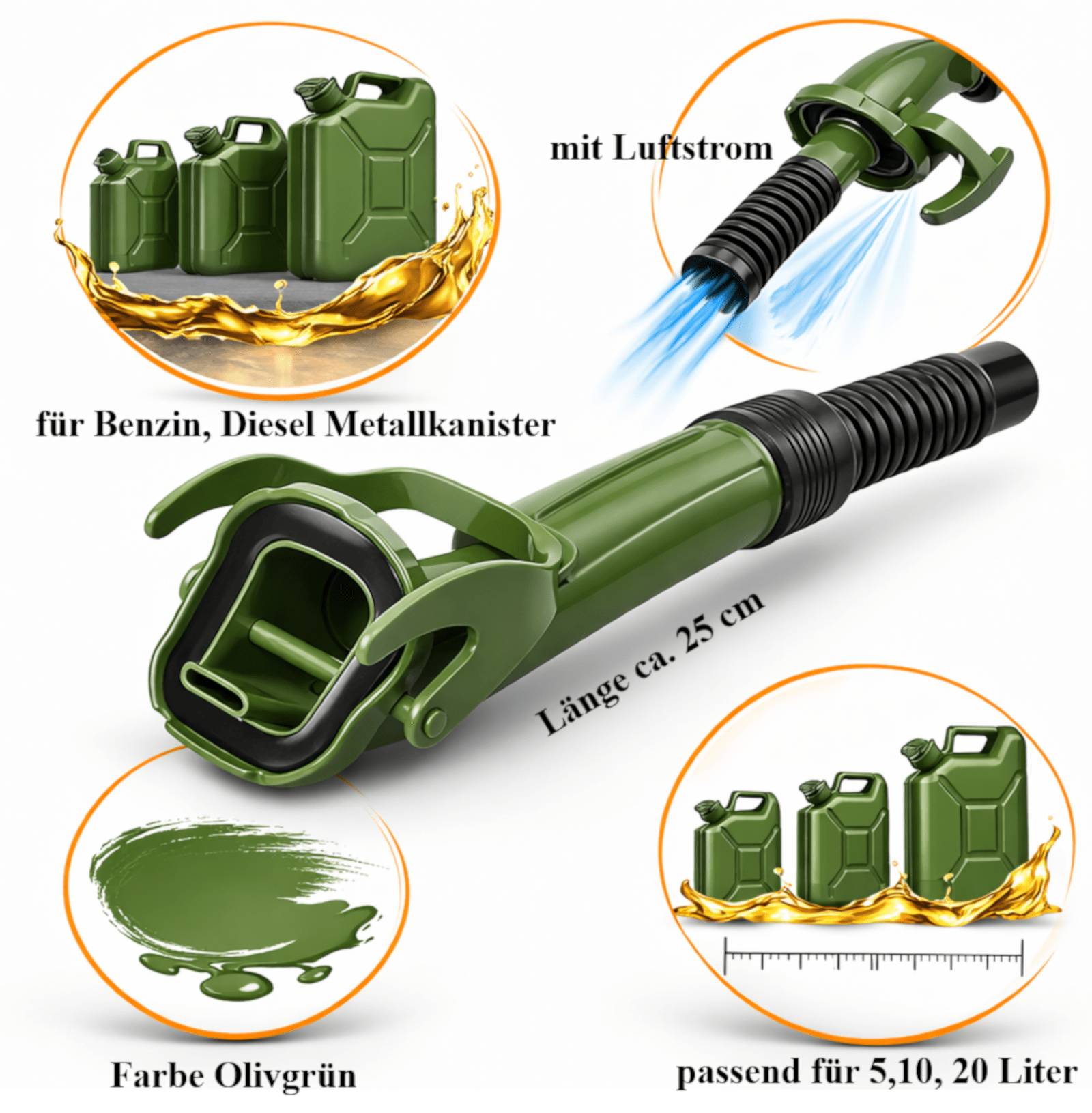 mit Luftstrom

für Benzin, Diesel Metallkanister

Länge ca. 25 cm

Farbe Olivgrün

passend für 5,10, 20 Liter