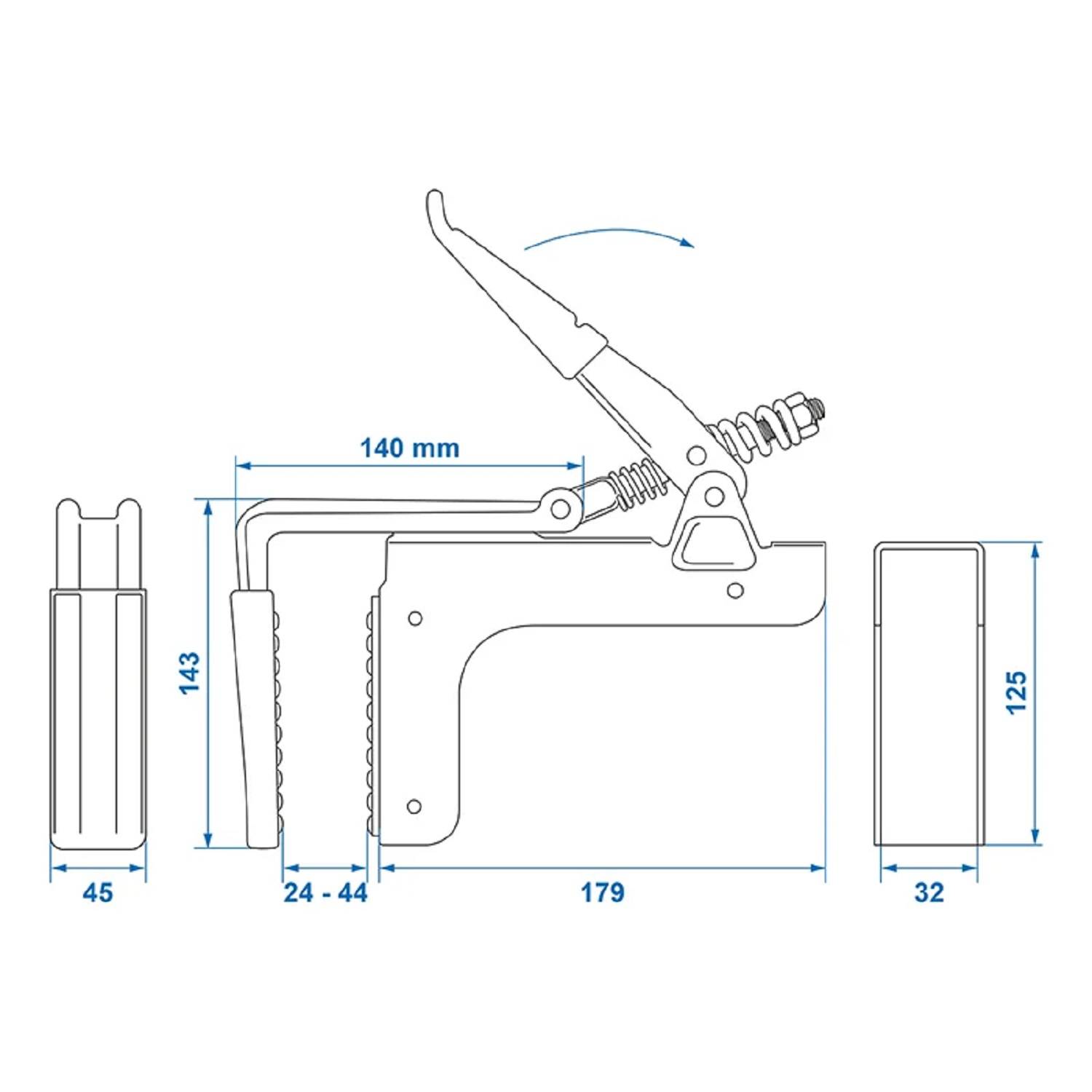 140 mm

143

125

45

24 - 44

179

32