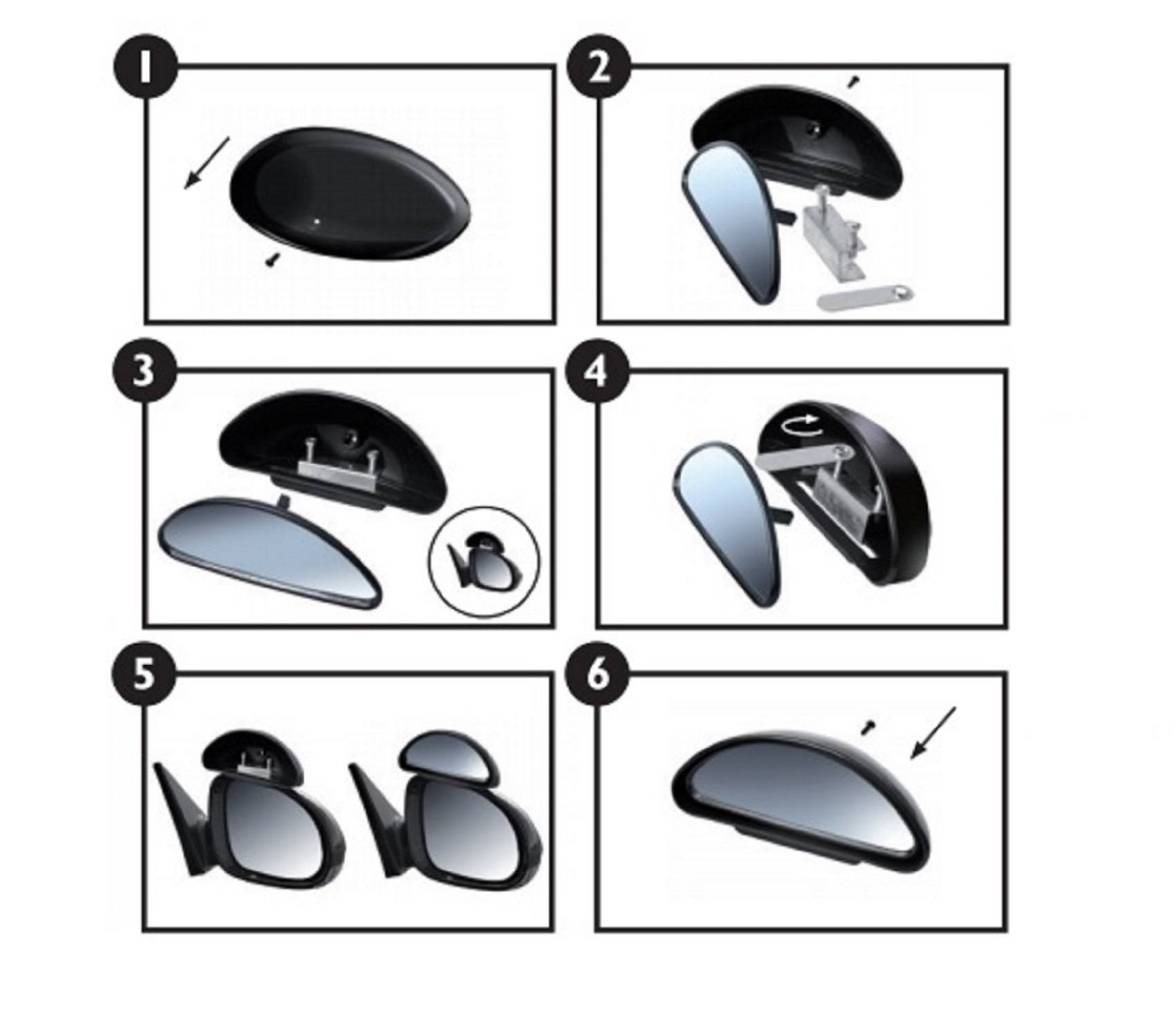 1

2

3

4

5

6