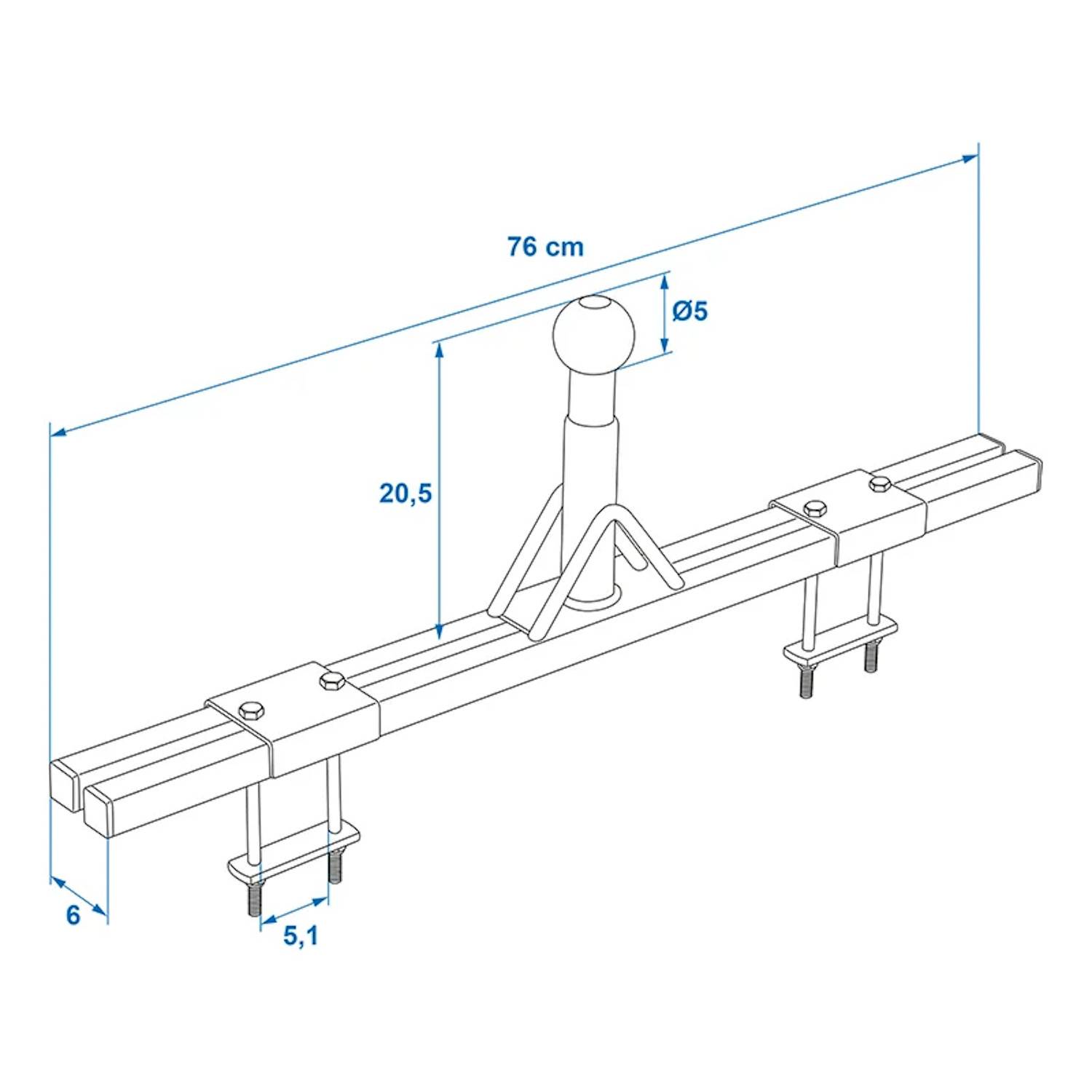 76 cm

Ø5

20,5

6

5,1