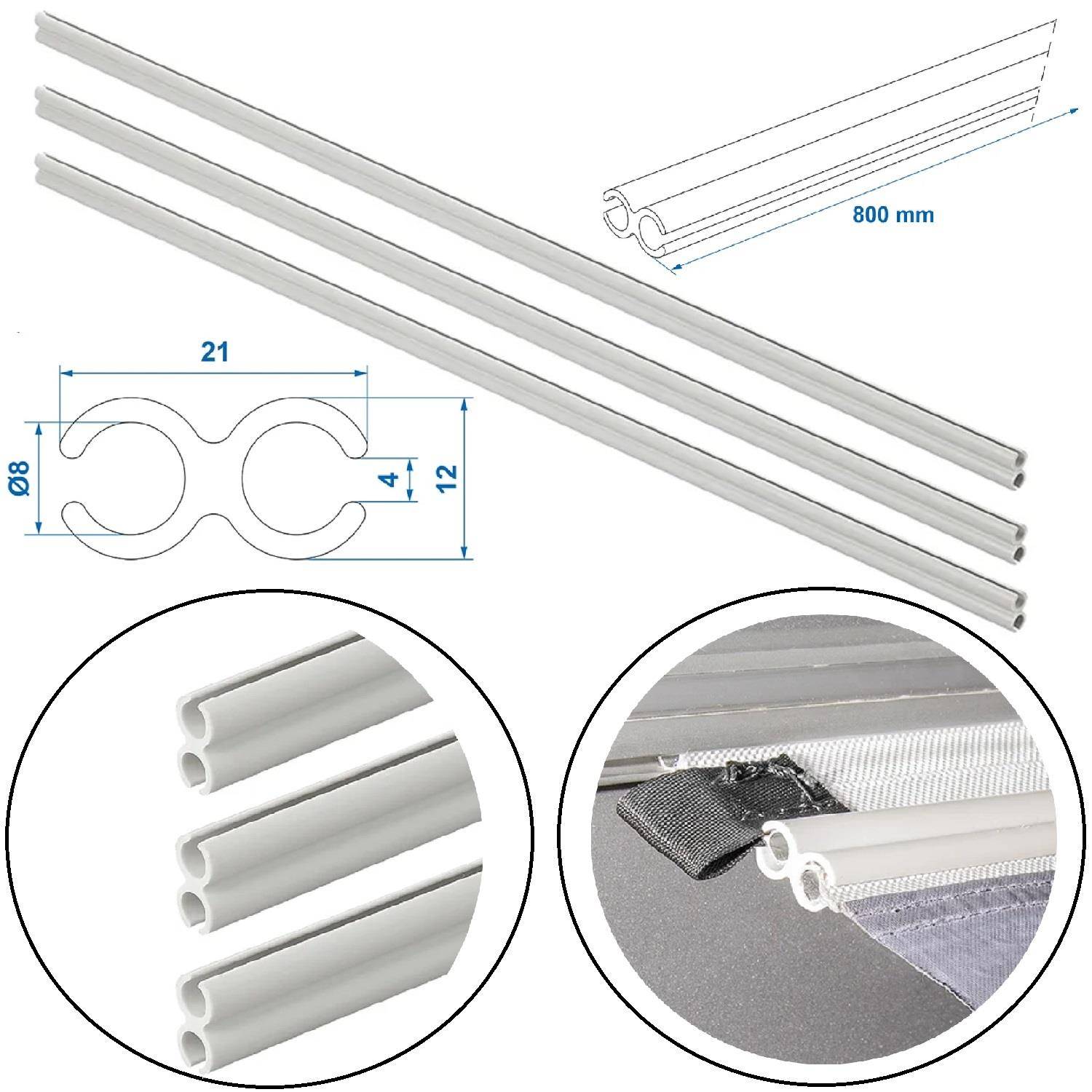 800 mm

21

Ø8

4

12