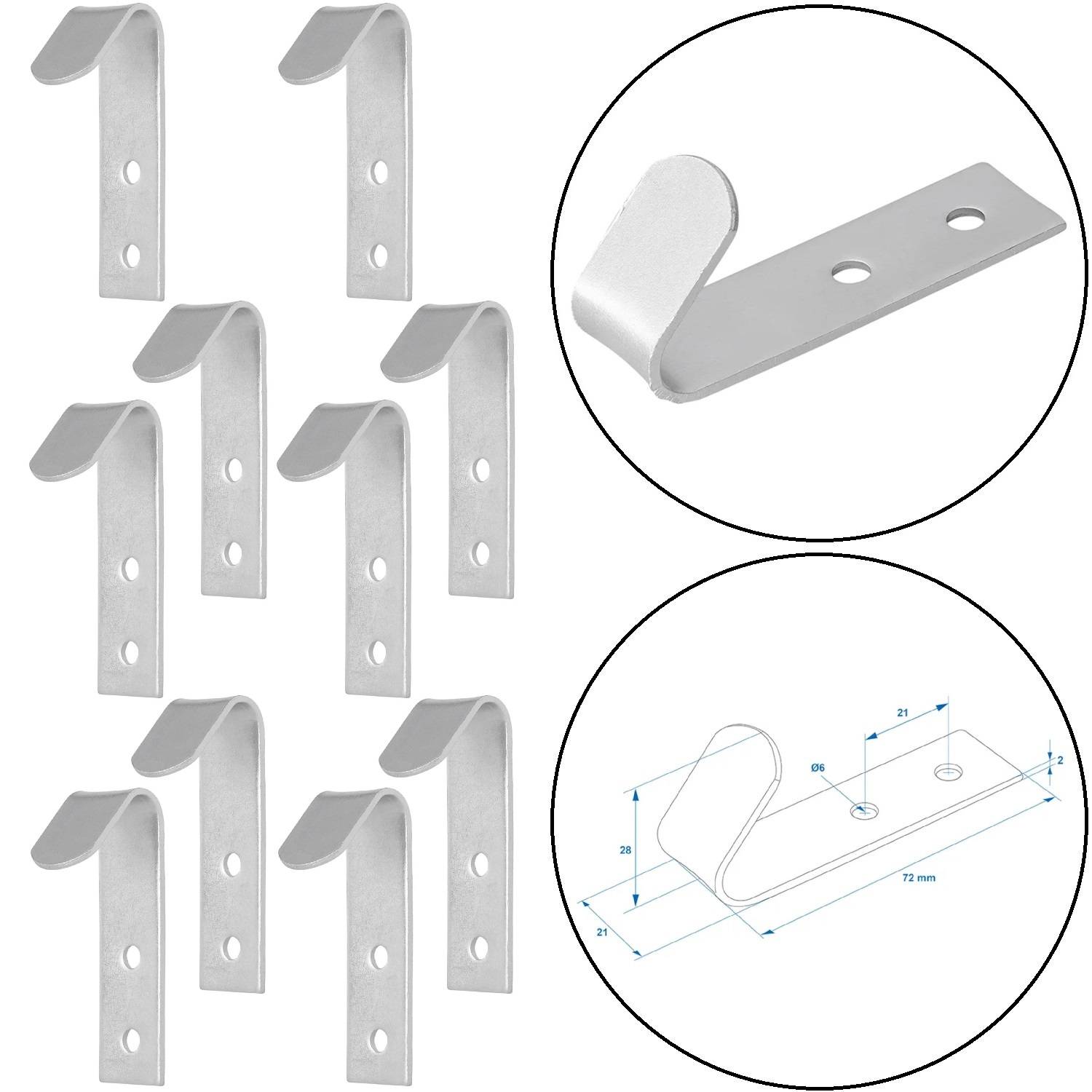 21
Ø6
2
28
72 mm
21