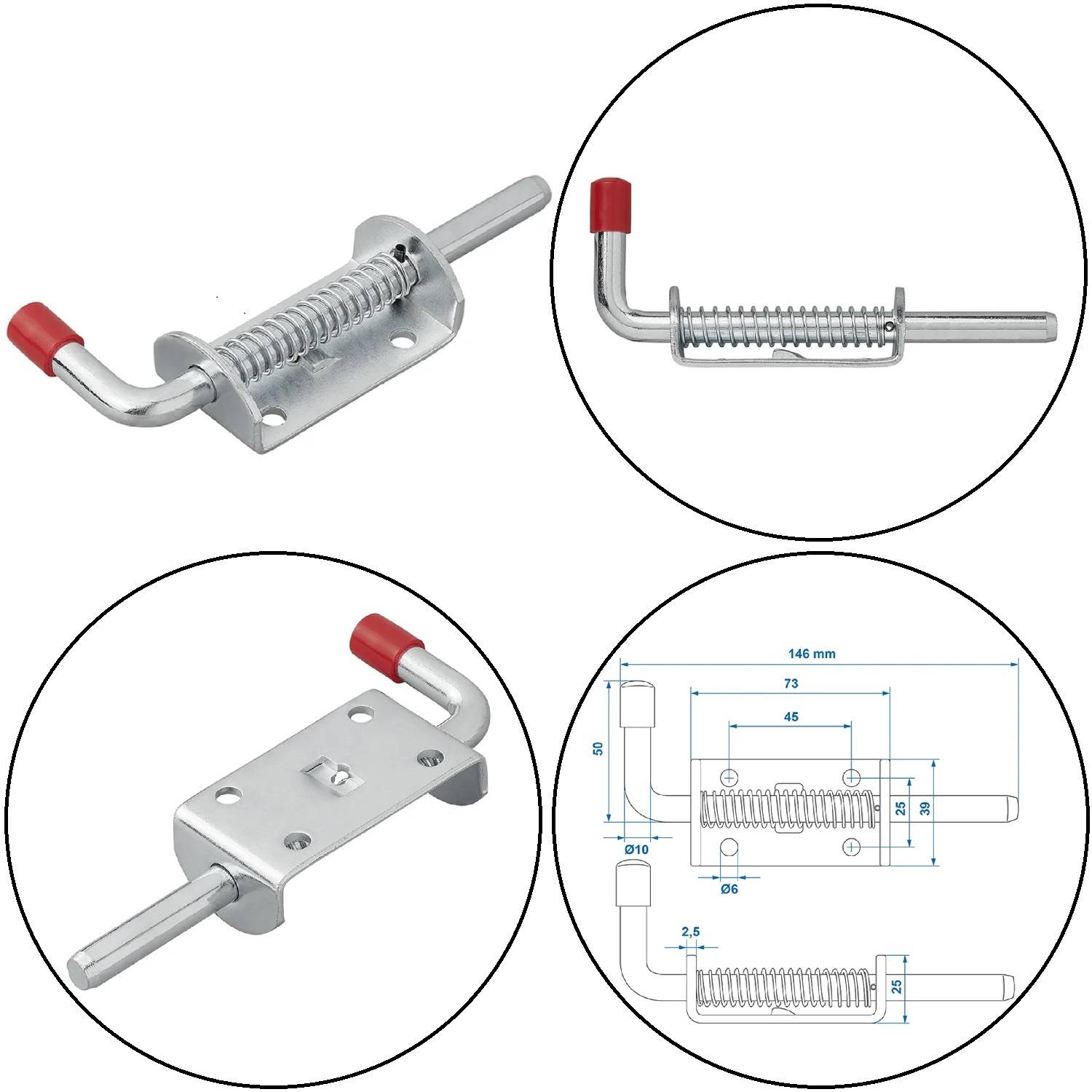 146 mm
73
45
50
25
39
Ø10
Ø6
2,5
25