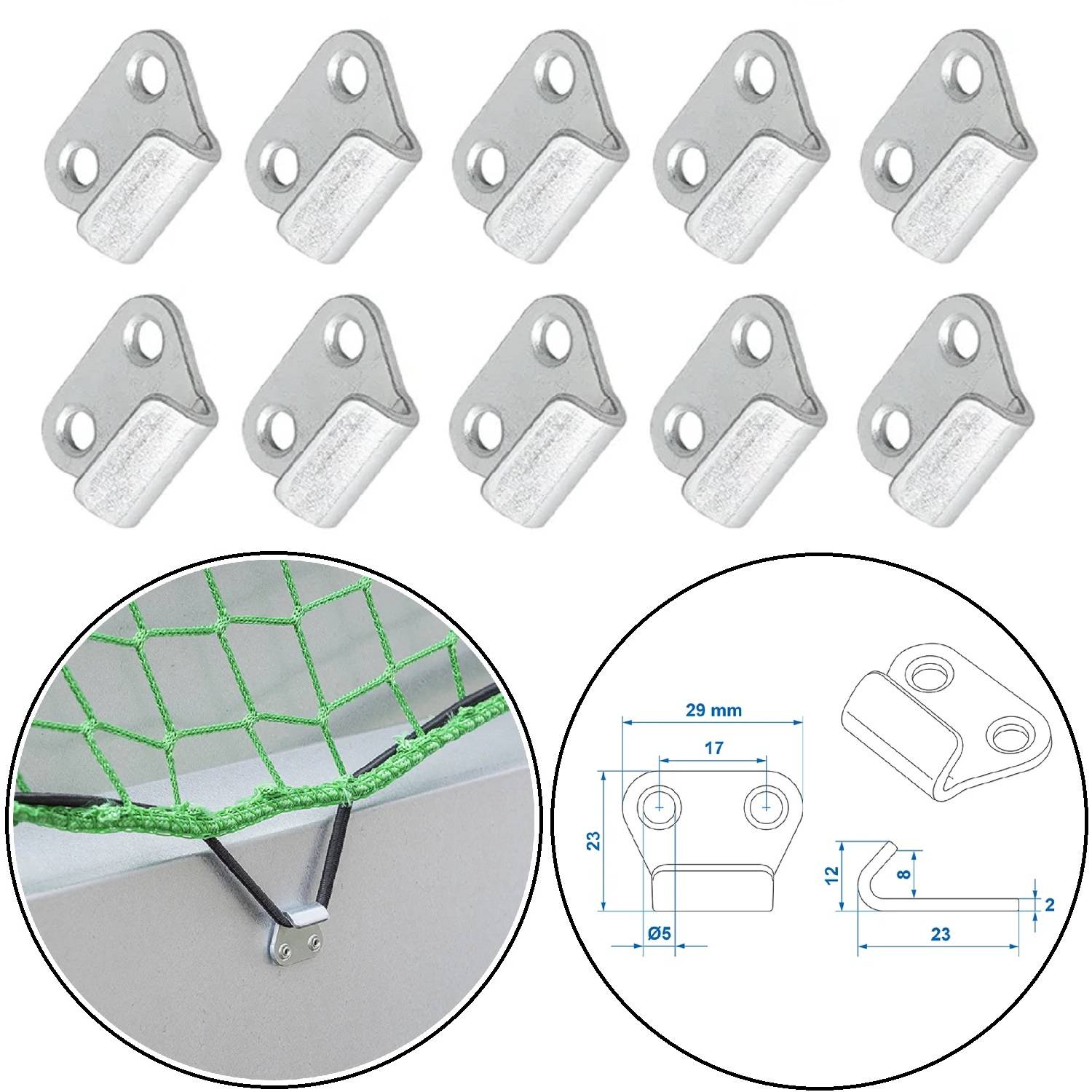 29 mm
17
23
Ø5
12
8
2
23