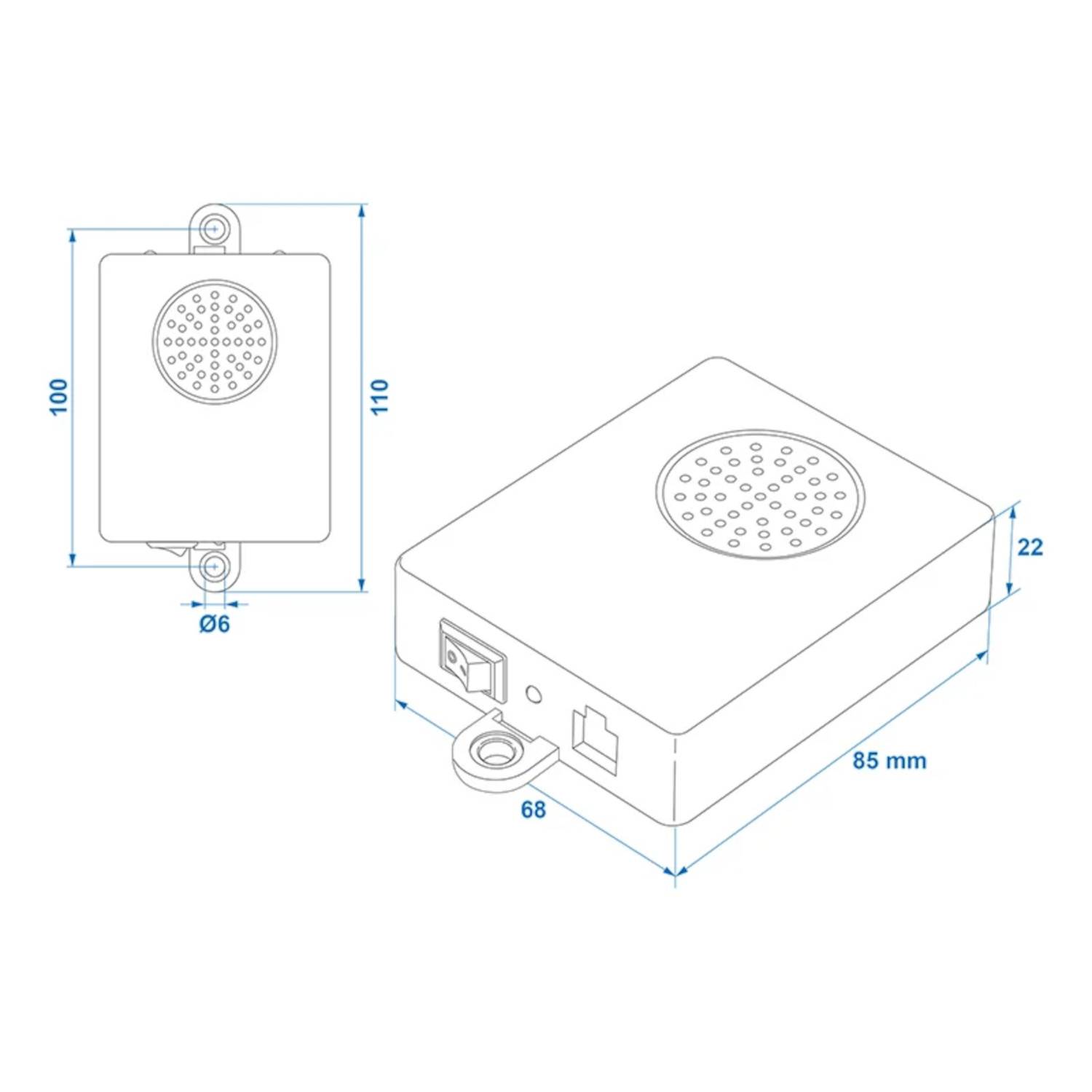 100
110
Ø6
22
85 mm
68