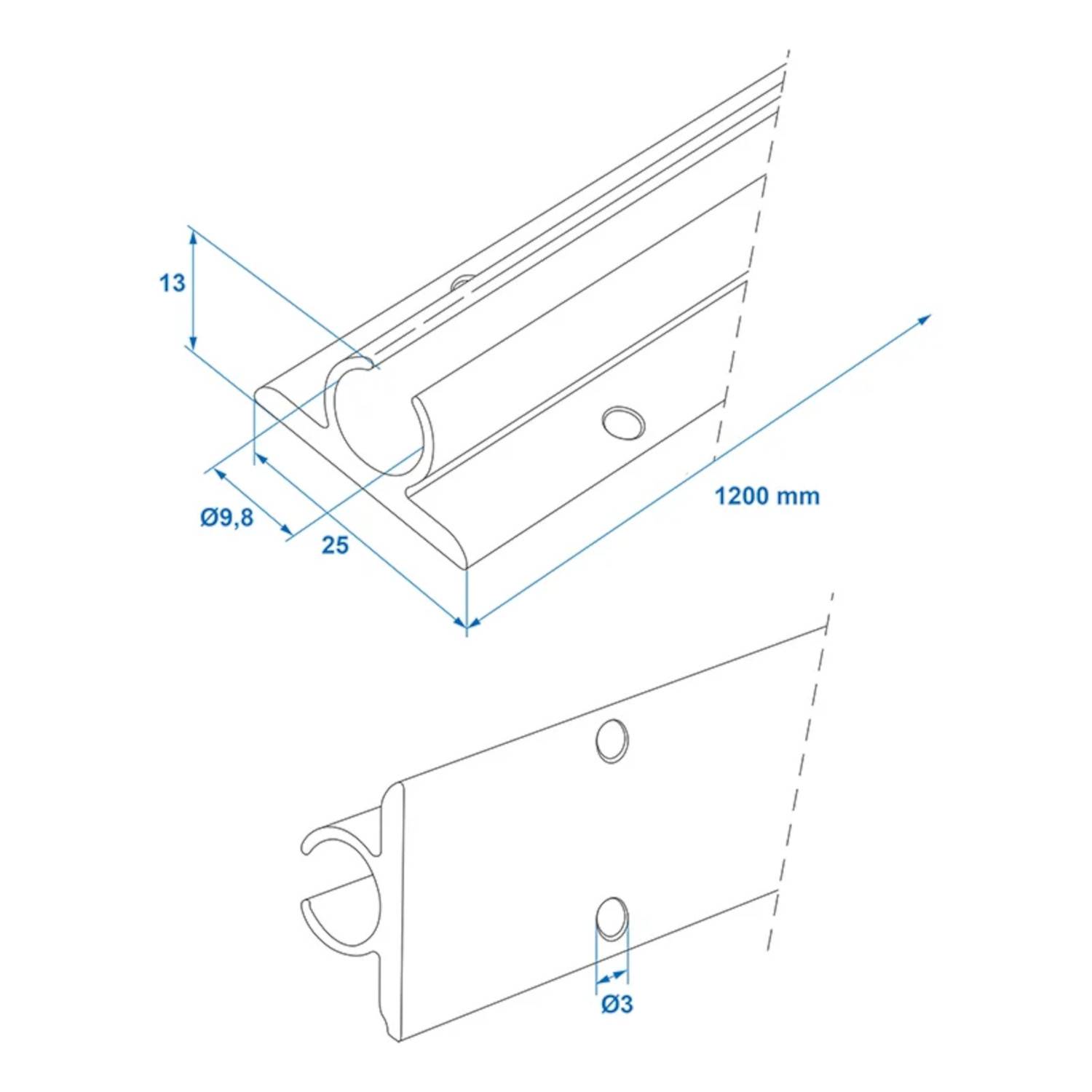 13

Ø9,8

25

1200 mm

Ø3