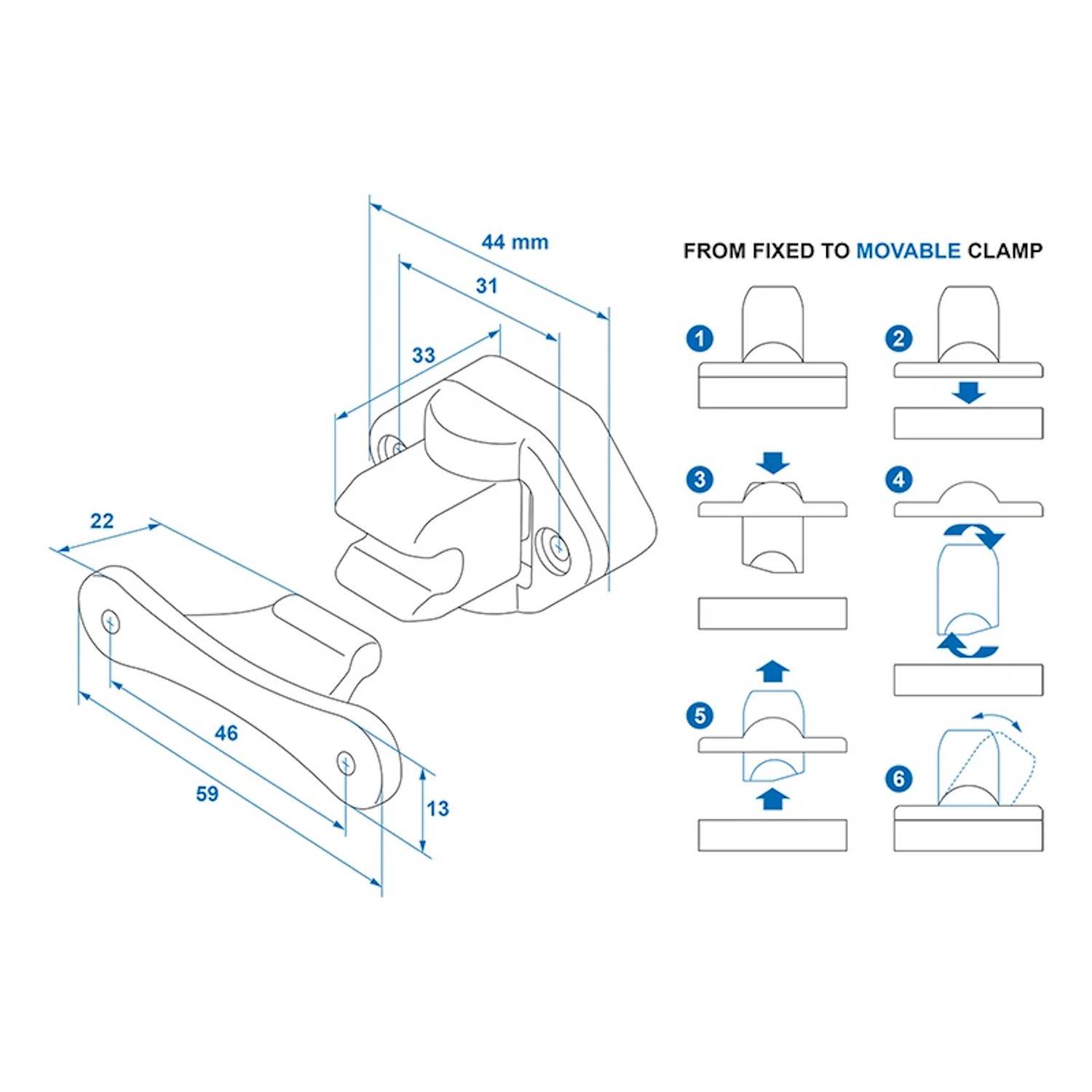 44 mm

31

33

22

46

59

13

FROM FIXED TO MOVABLE CLAMP

1

2

3

4

5

6