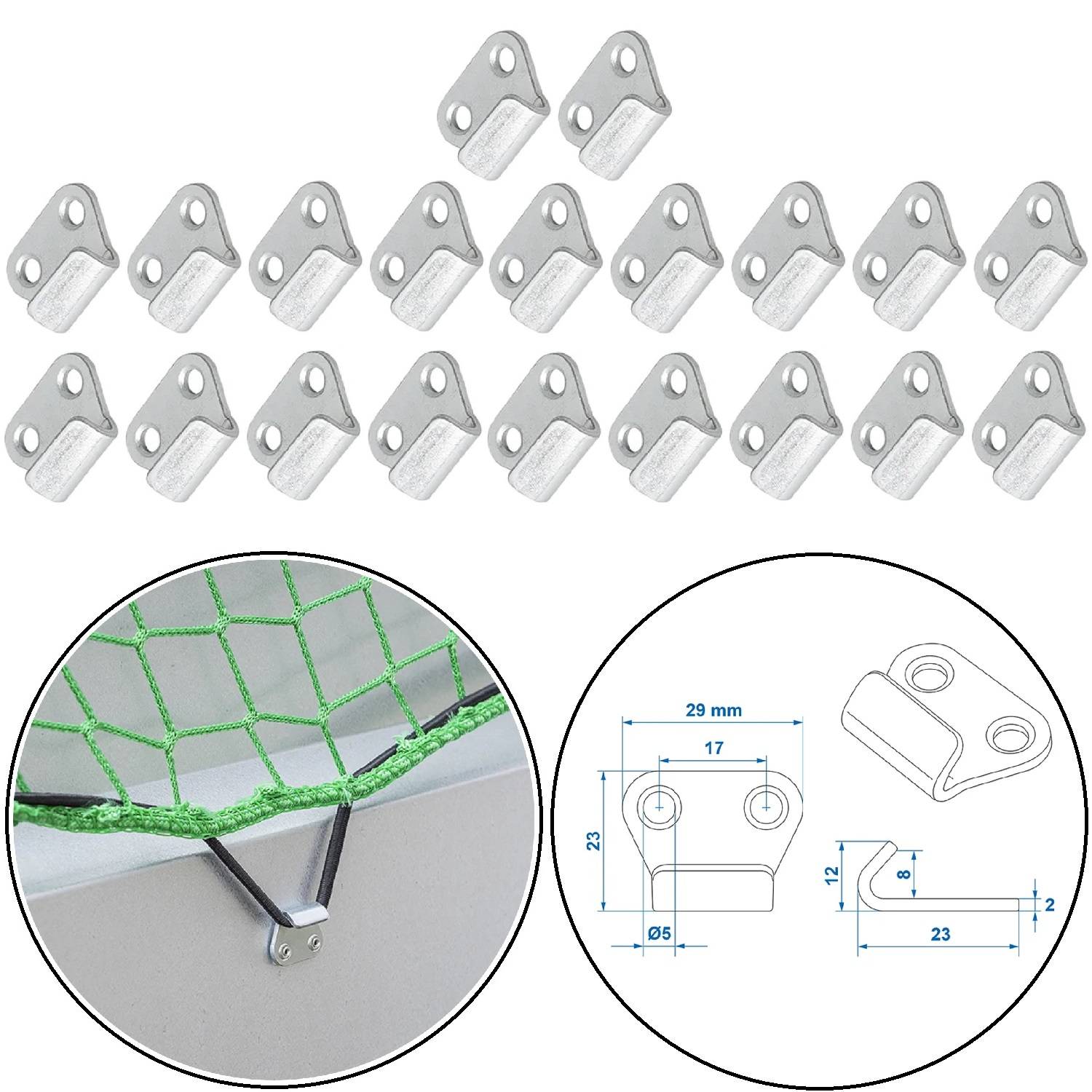 29 mm
17
23
Ø5
12
8
2
23