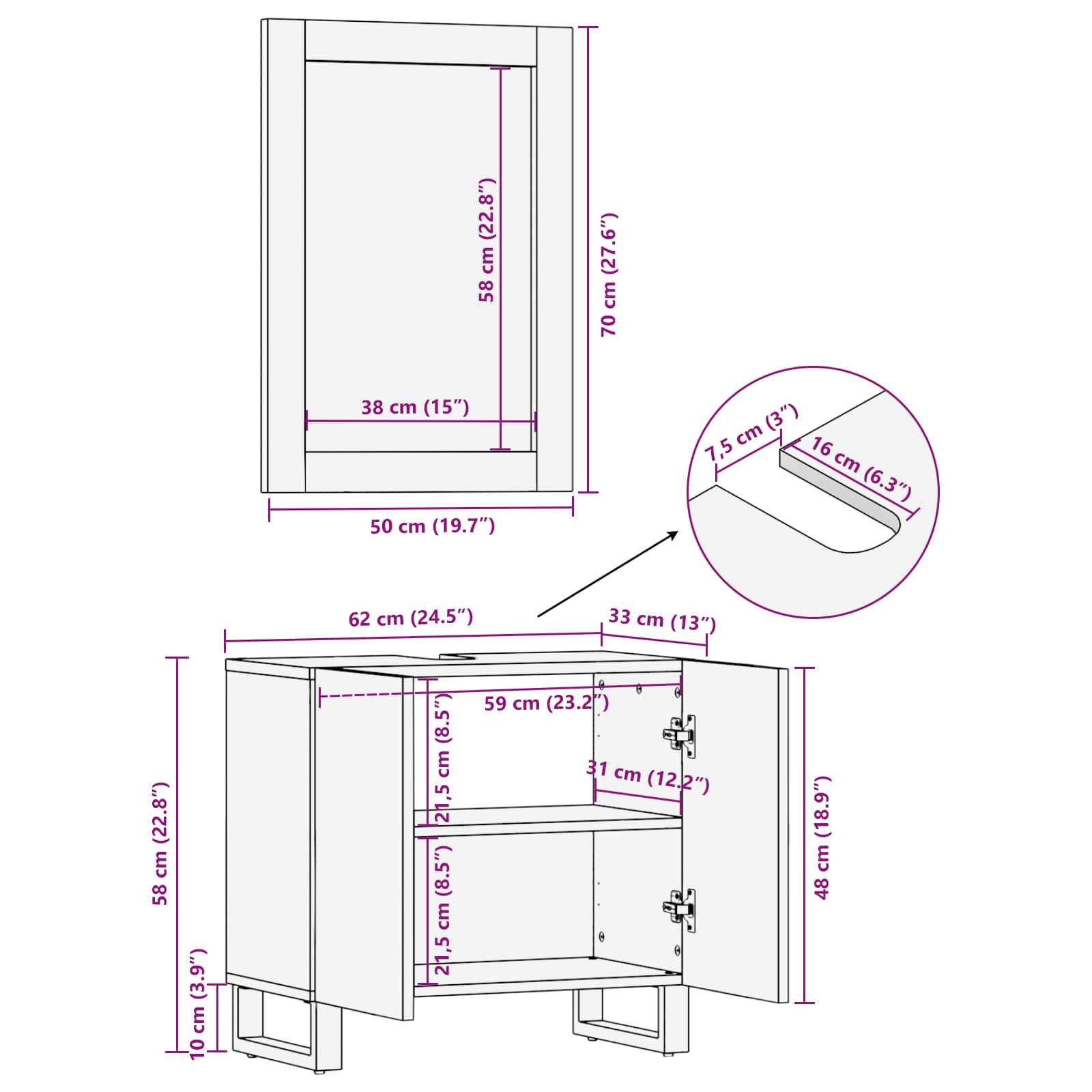 58 cm (22.8″)
70 cm (27.6″)
38 cm (15″)
50 cm (19.7″)
7,5 cm (3″)
16 cm (6.3″)
62 cm (24.5″)
33 cm (13″)
59 cm (23.2″)
21,5 cm (8.5″)
31 cm (12.2″)
21,5 cm (8.5″)
58 cm (22.8″)
48 cm (18.9″)
10 cm (3.9″)