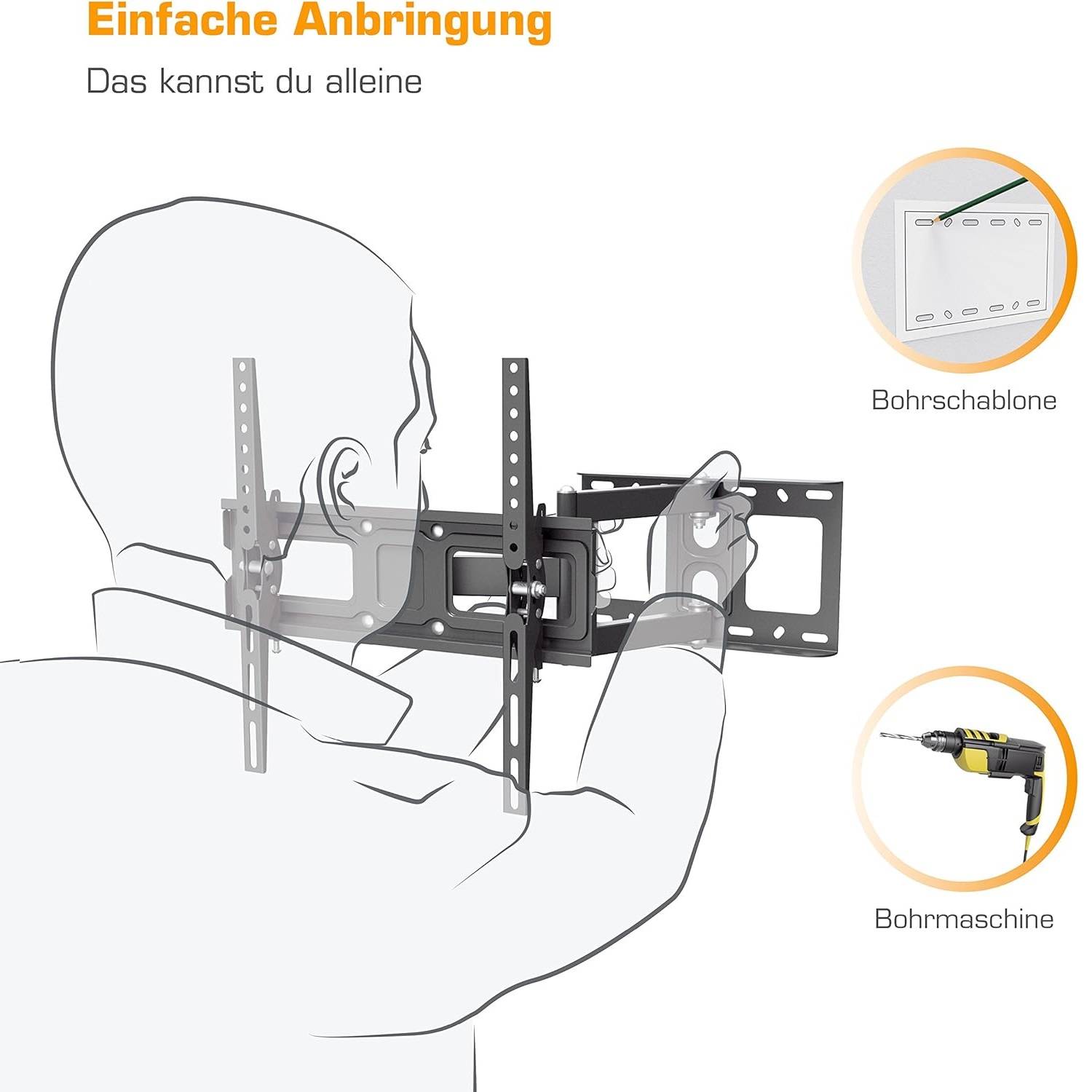 Einfache Anbringung

Das kannst du alleine

Bohrschablone

Bohrmaschine