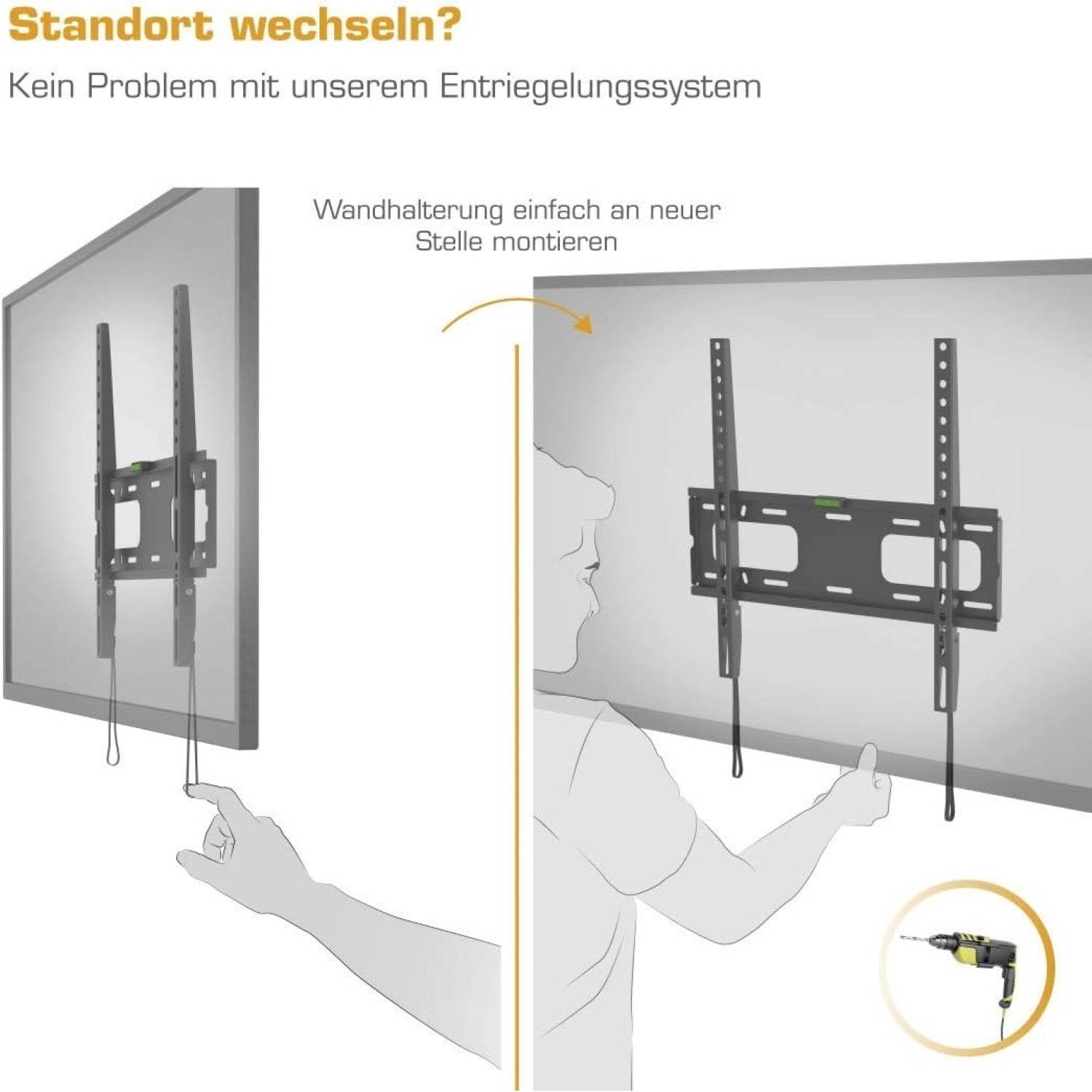 Standort wechseln?

Kein Problem mit unserem Entriegelungssystem

Wandhalterung einfach an neuer Stelle montieren