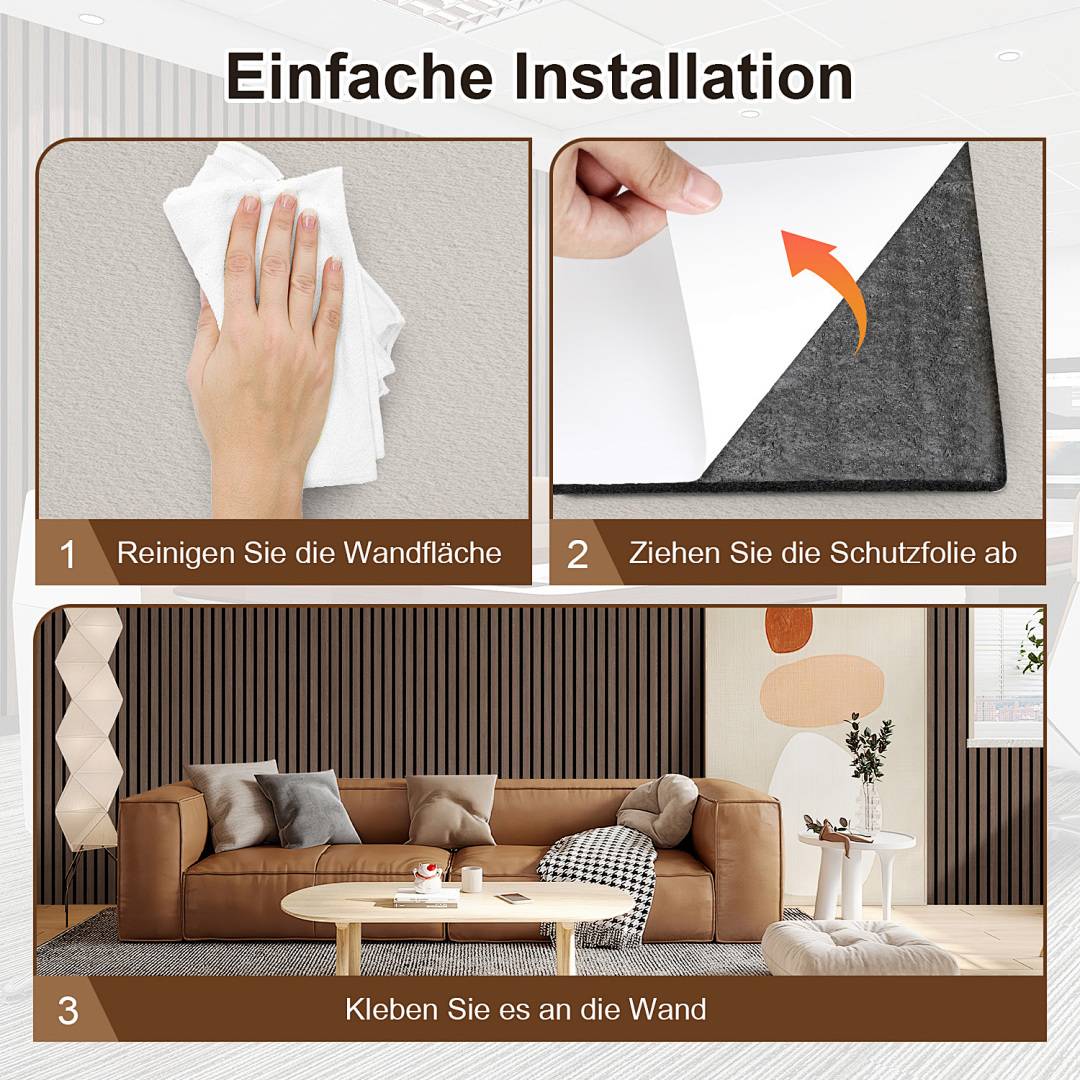 Einfache Installation

1 Reinigen Sie die Wandfläche

2 Ziehen Sie die Schutzfolie ab

3 Kleben Sie es an die Wand