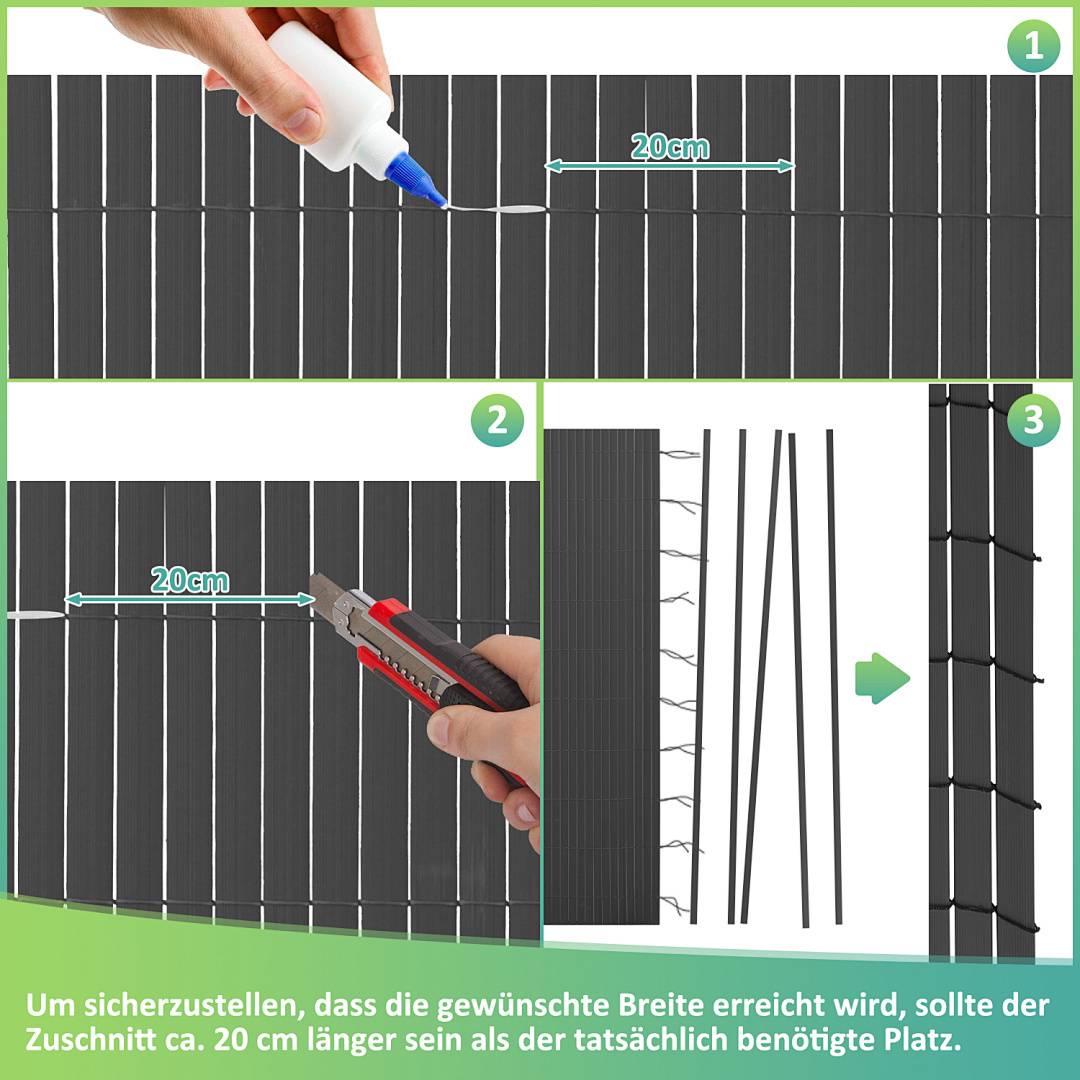 1

20cm

2

20cm

3

Um sicherzustellen, dass die gewünschte Breite erreicht wird, sollte der Zuschnitt ca. 20 cm länger sein als der tatsächlich benötigte Platz.