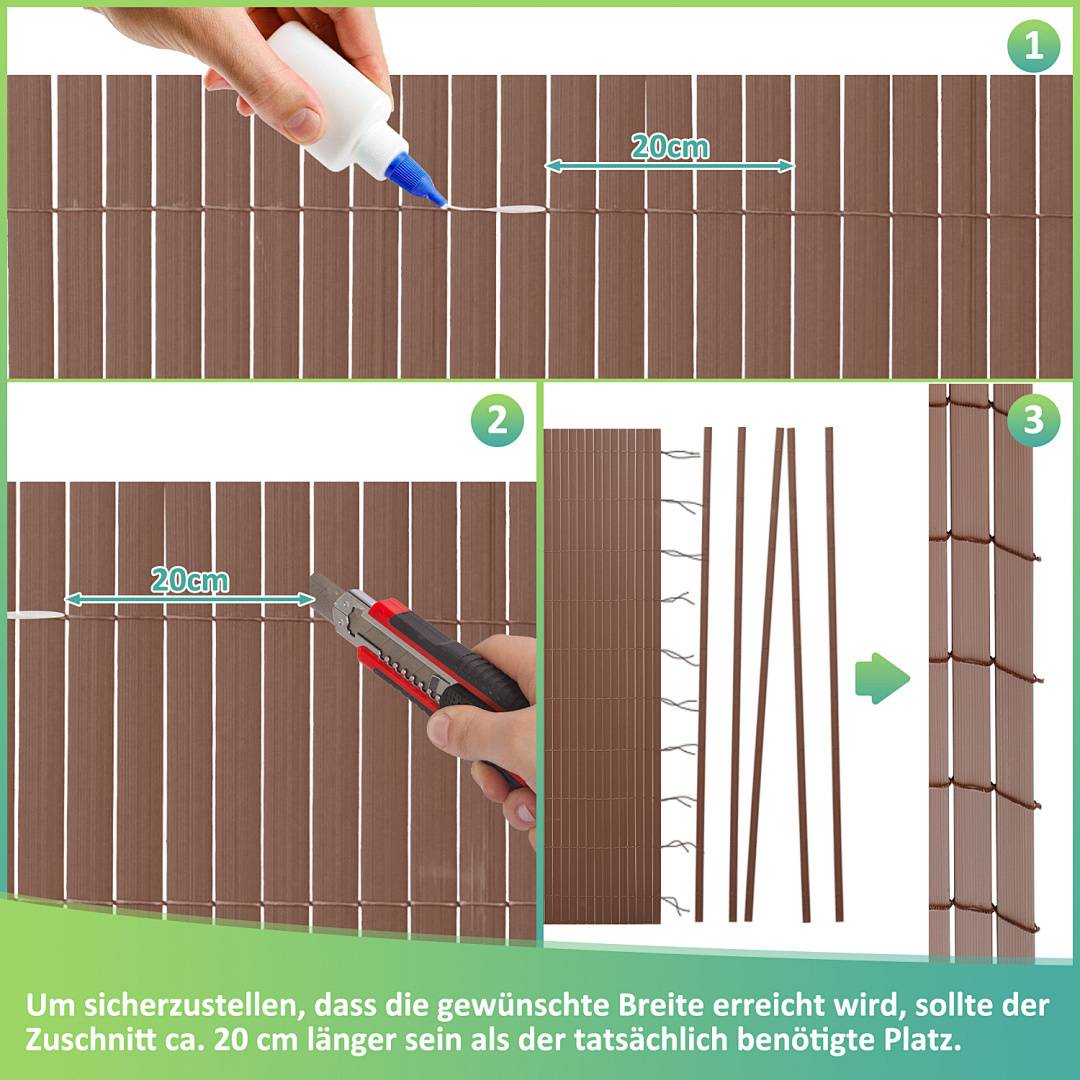 1

20cm

2

20cm

3

Um sicherzustellen, dass die gewünschte Breite erreicht wird, sollte der Zuschnitt ca. 20 cm länger sein als der tatsächlich benötigte Platz.