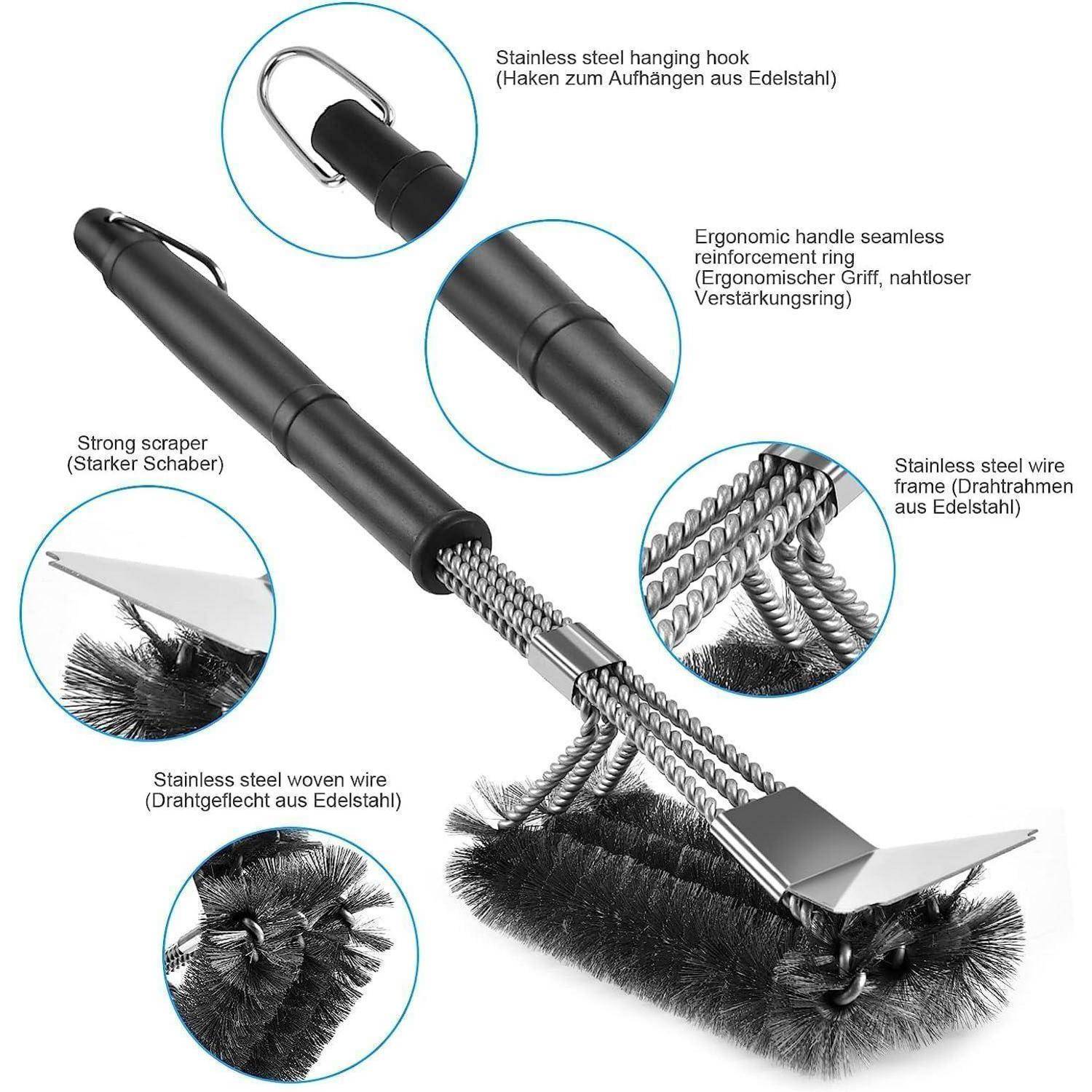 Stainless steel hanging hook
(Haken zum Aufhängen aus Edelstahl)

Ergonomic handle seamless reinforcement ring
(Ergonomischer Griff, nahtloser Verstärkungsring)

Strong scraper
(Starker Schaber)

Stainless steel wire frame (Drahtrahmen aus Edelstahl)

Stainless steel woven wire
(Drahtgeflecht aus Edelstahl)