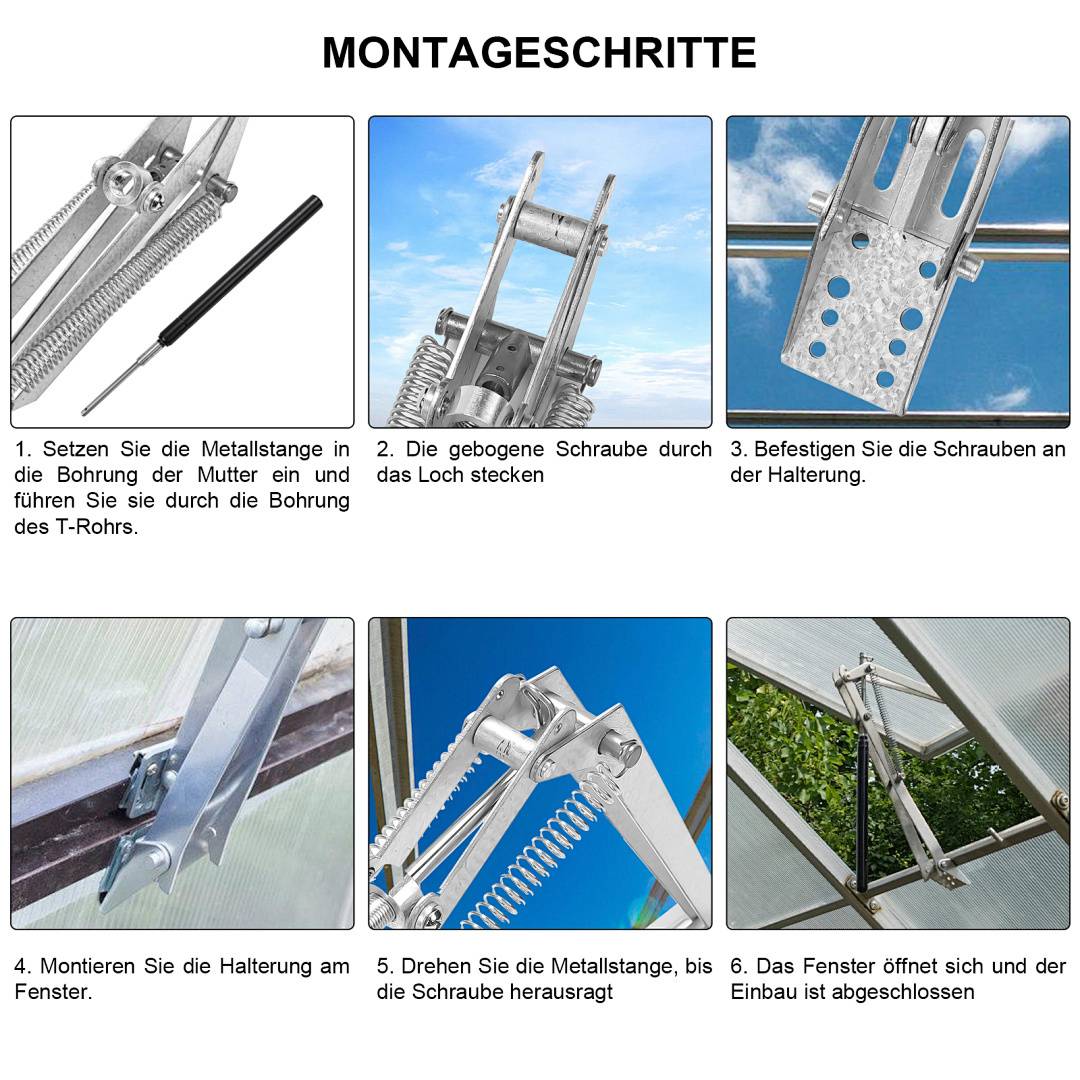 MONTAGESCHRITTE

1. Setzen Sie die Metallstange in die Bohrung der Mutter ein und führen Sie sie durch die Bohrung des T-Rohrs.

2. Die gebogene Schraube durch das Loch stecken

3. Befestigen Sie die Schrauben an der Halterung.

4. Montieren Sie die Halterung am Fenster.

5. Drehen Sie die Metallstange, bis die Schraube herausragt

6. Das Fenster öffnet sich und der Einbau ist abgeschlossen