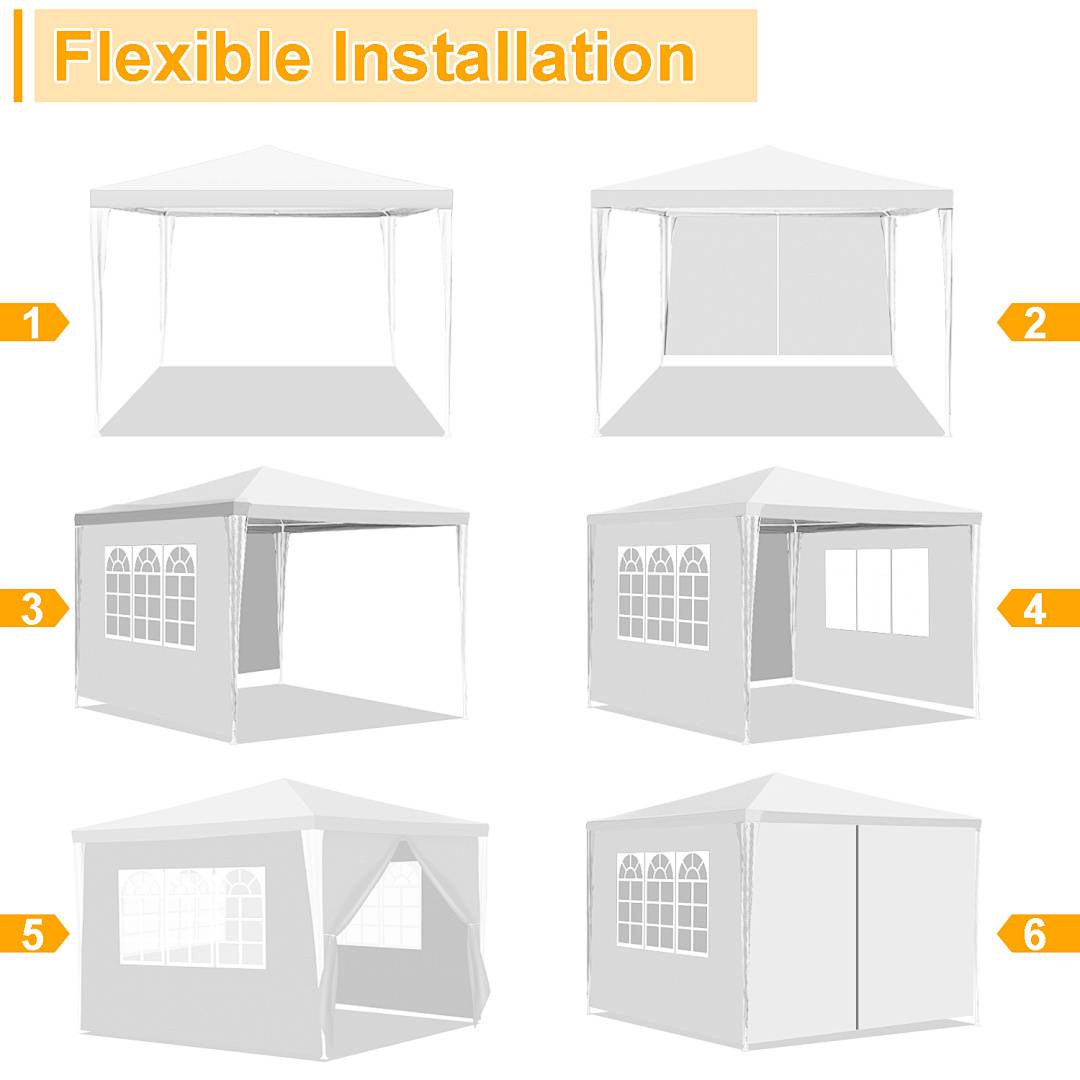 Flexible Installation

1

2

3

4

5

6