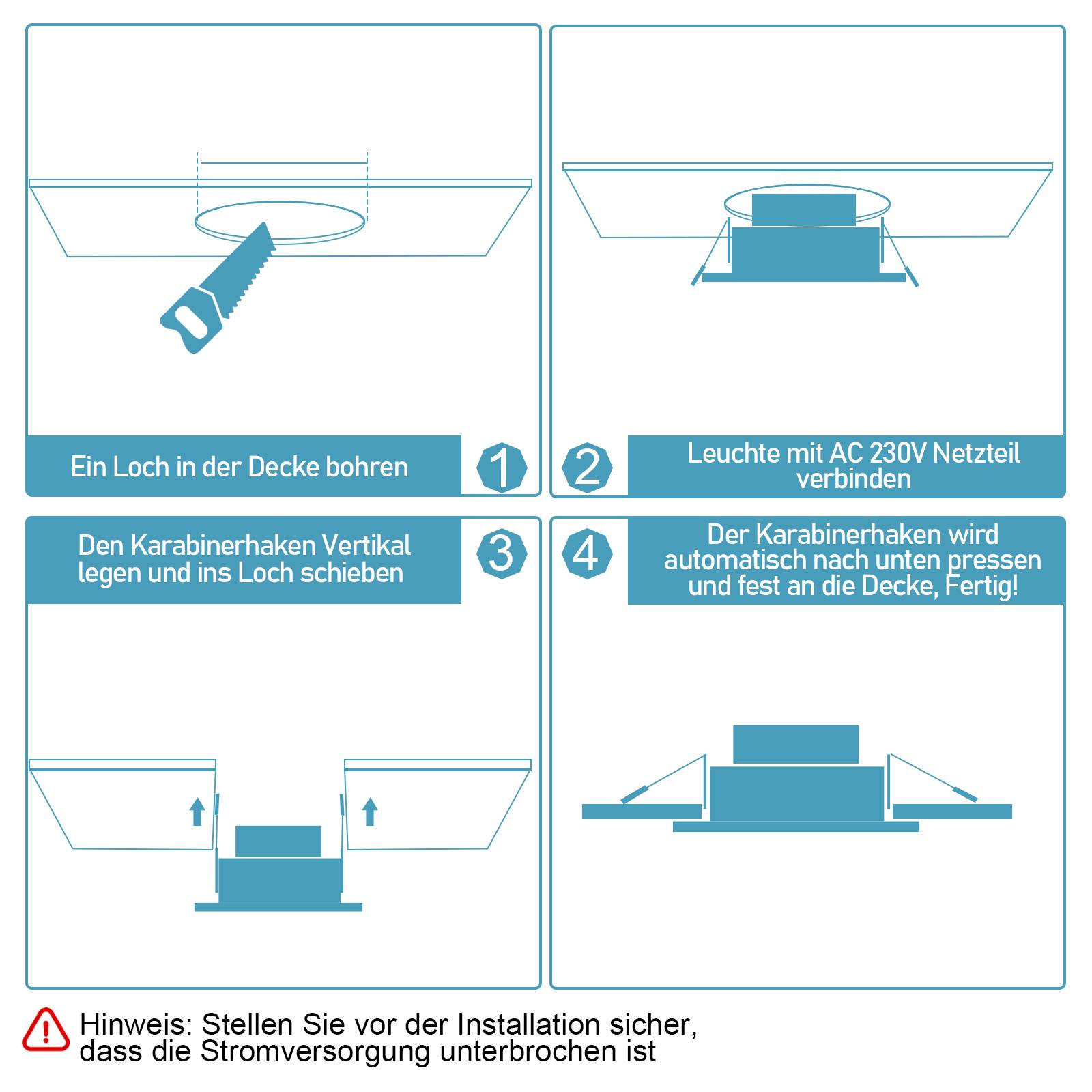 Ein Loch in der Decke bohren

1

2

Leuchte mit AC 230V Netzteil verbinden

Den Karabinerhaken Vertikal legen und ins Loch schieben

3

4

Der Karabinerhaken wird automatisch nach unten pressen und fest an die Decke, Fertig!

Hinweis: Stellen Sie vor der Installation sicher, dass die Stromversorgung unterbrochen ist