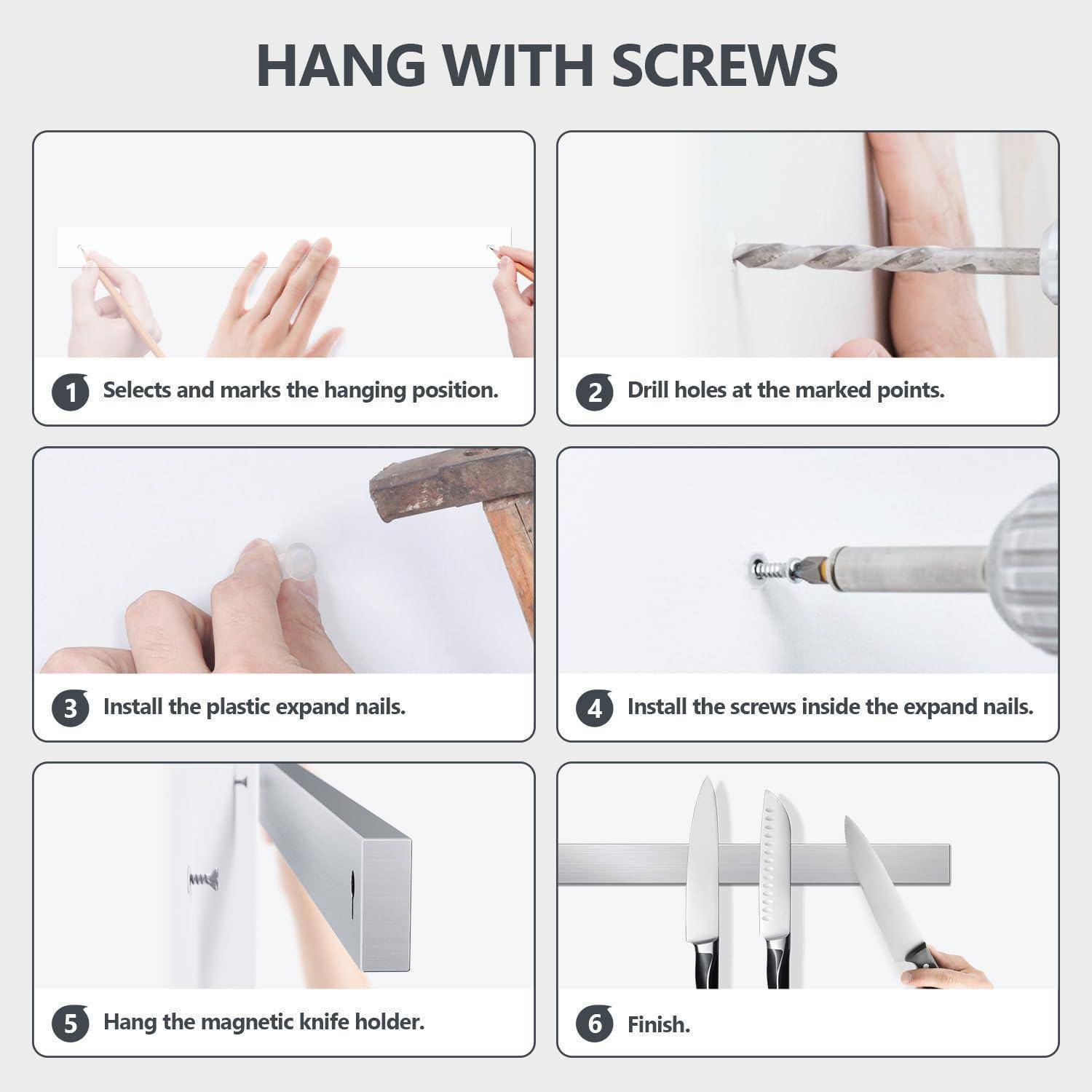 HANG WITH SCREWS

1 Selects and marks the hanging position.

2 Drill holes at the marked points.

3 Install the plastic expand nails.

4 Install the screws inside the expand nails.

5 Hang the magnetic knife holder.

6 Finish.