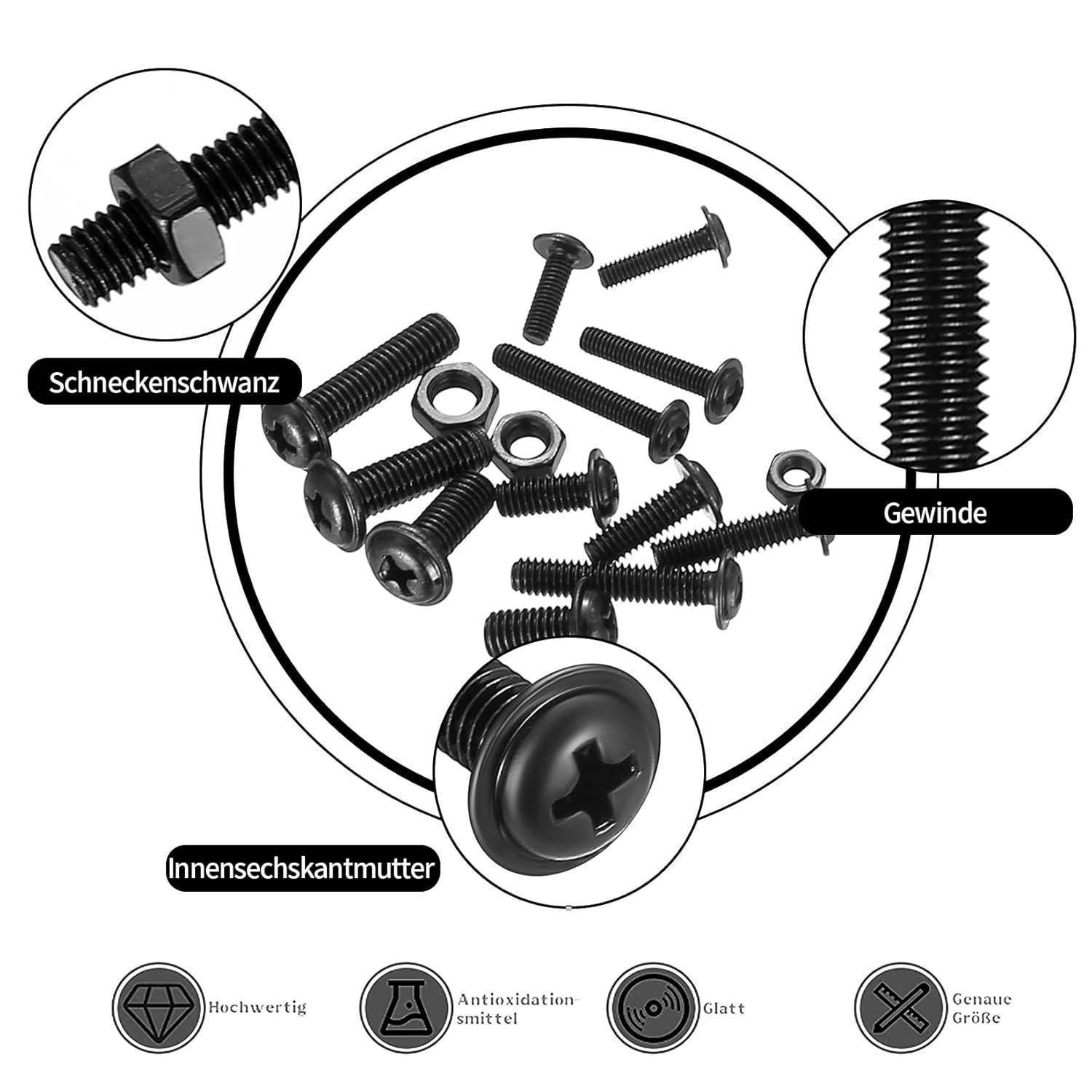 Schneckenschwanz

Gewinde

Innensechskantmutter

Hochwertig

Antioxidationsmittel

Glatt

Genaue Größe