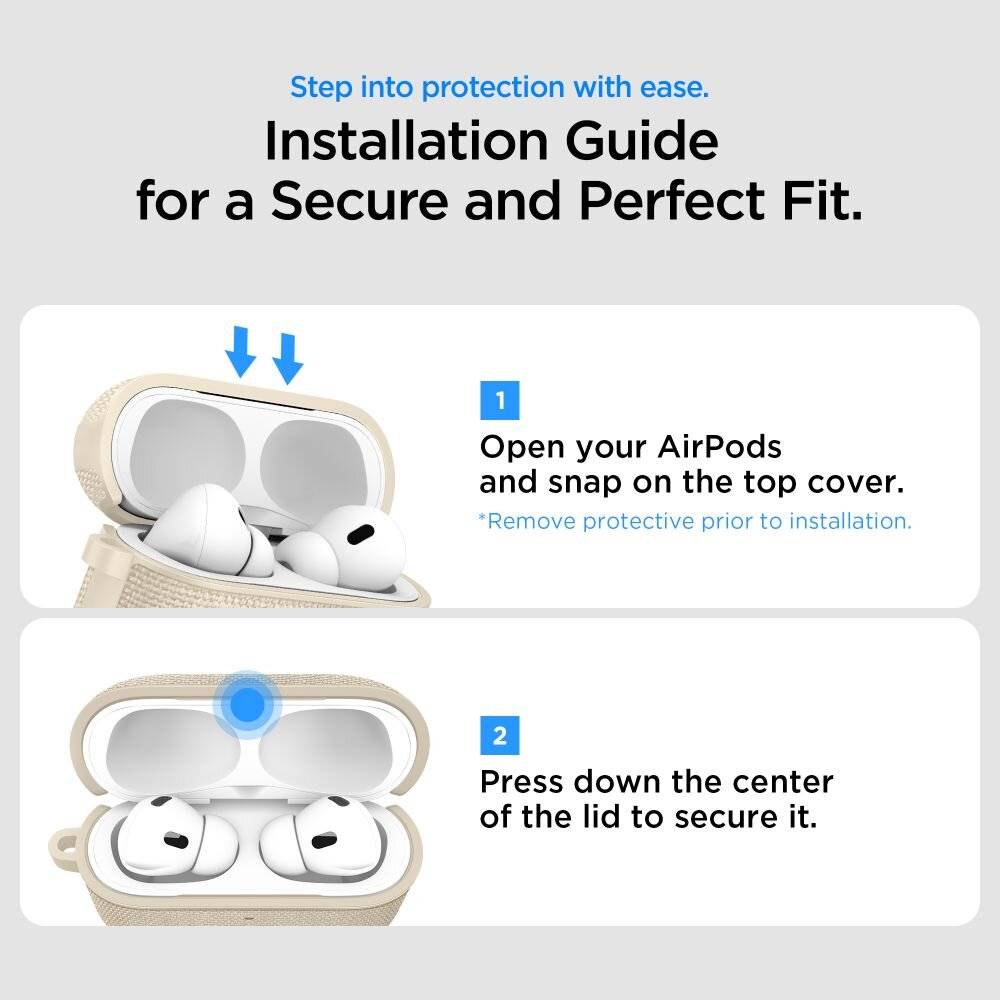 Step into protection with ease.

Installation Guide for a Secure and Perfect Fit.

1

Open your AirPods and snap on the top cover.

*Remove protective prior to installation.

2

Press down the center of the lid to secure it.