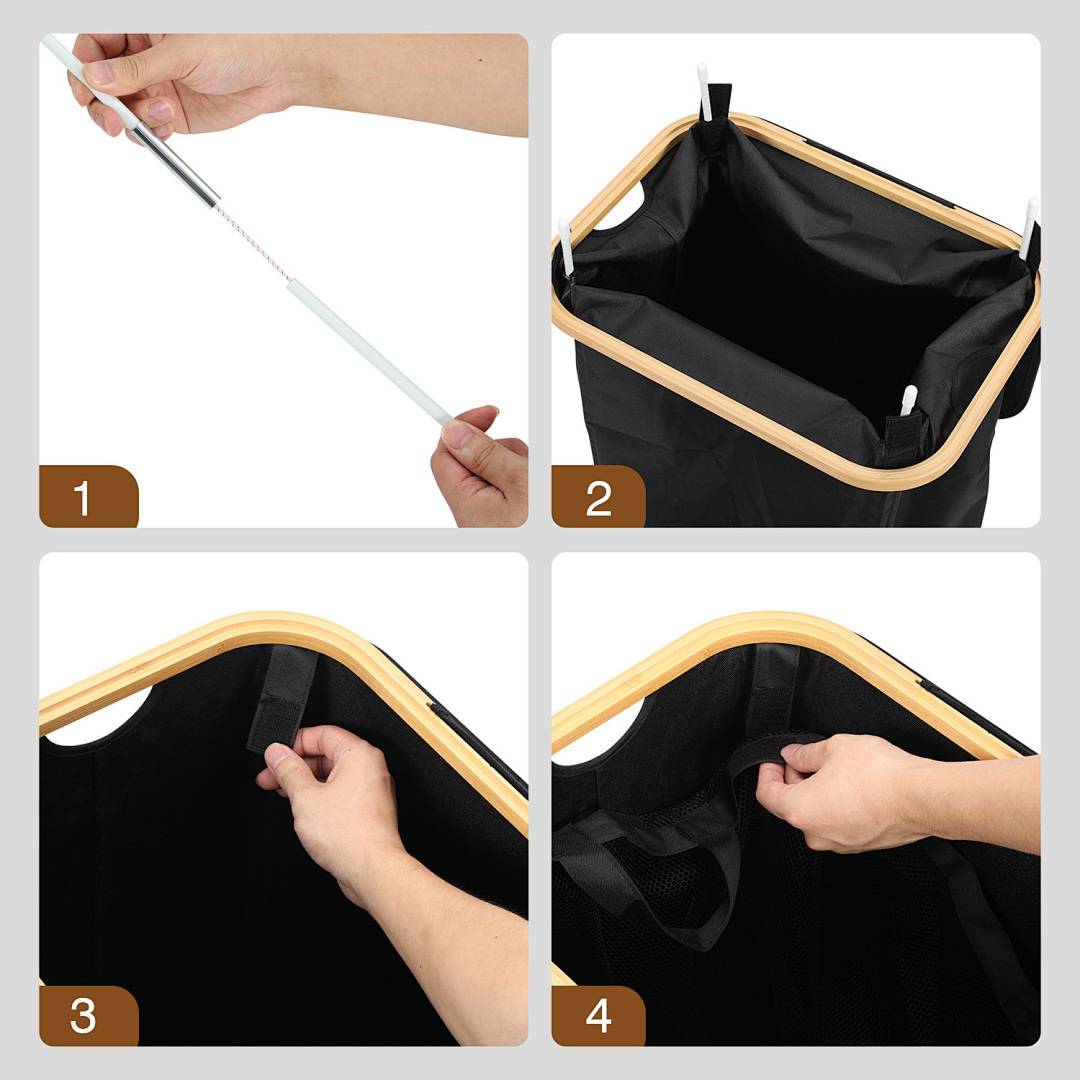 1

2

3

4