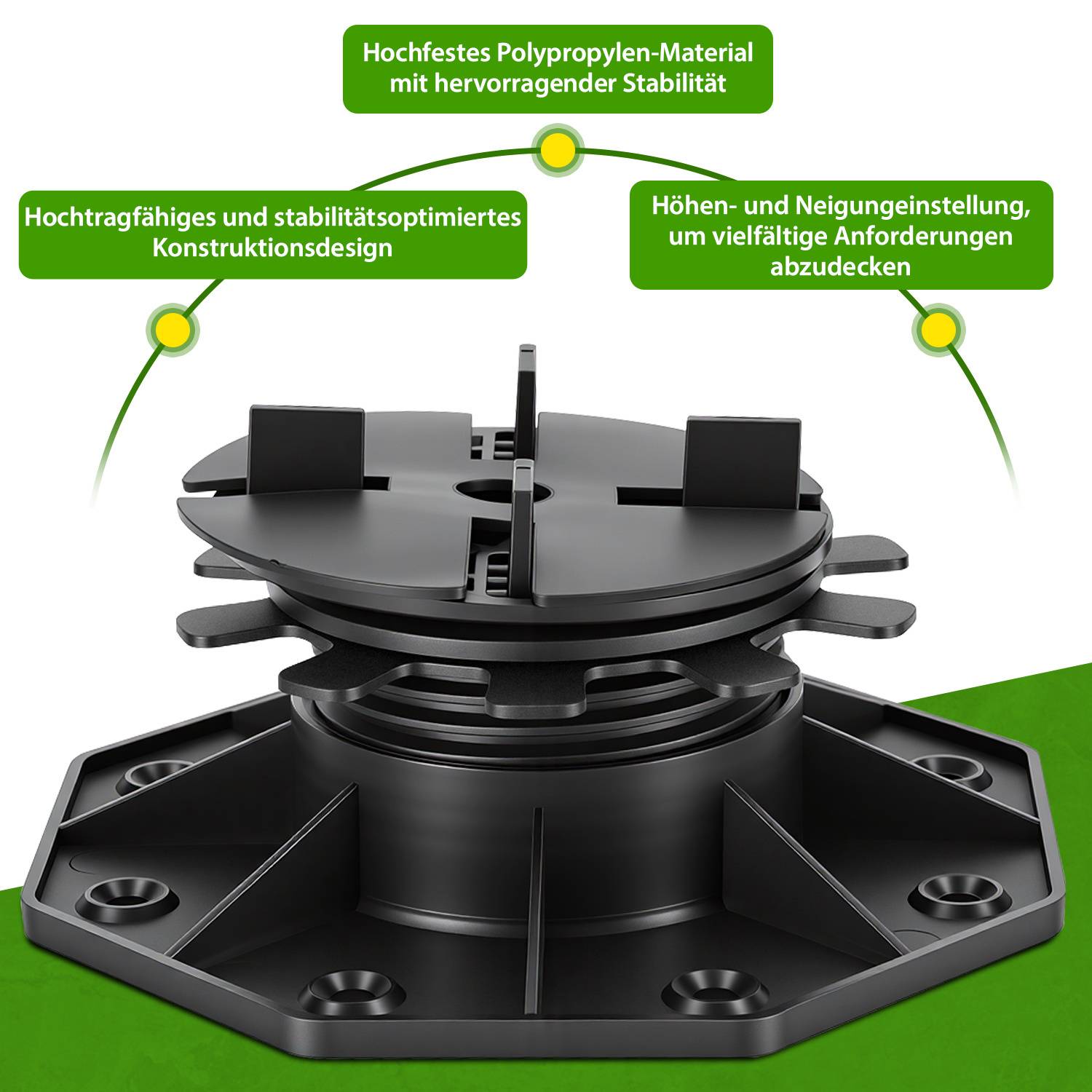 Hochfestes Polypropylen-Material mit hervorragender Stabilität

Hochtragfähiges und stabilitätsoptimiertes Konstruktionsdesign

Höhen- und Neigungeinstellung, um vielfältige Anforderungen abzudecken