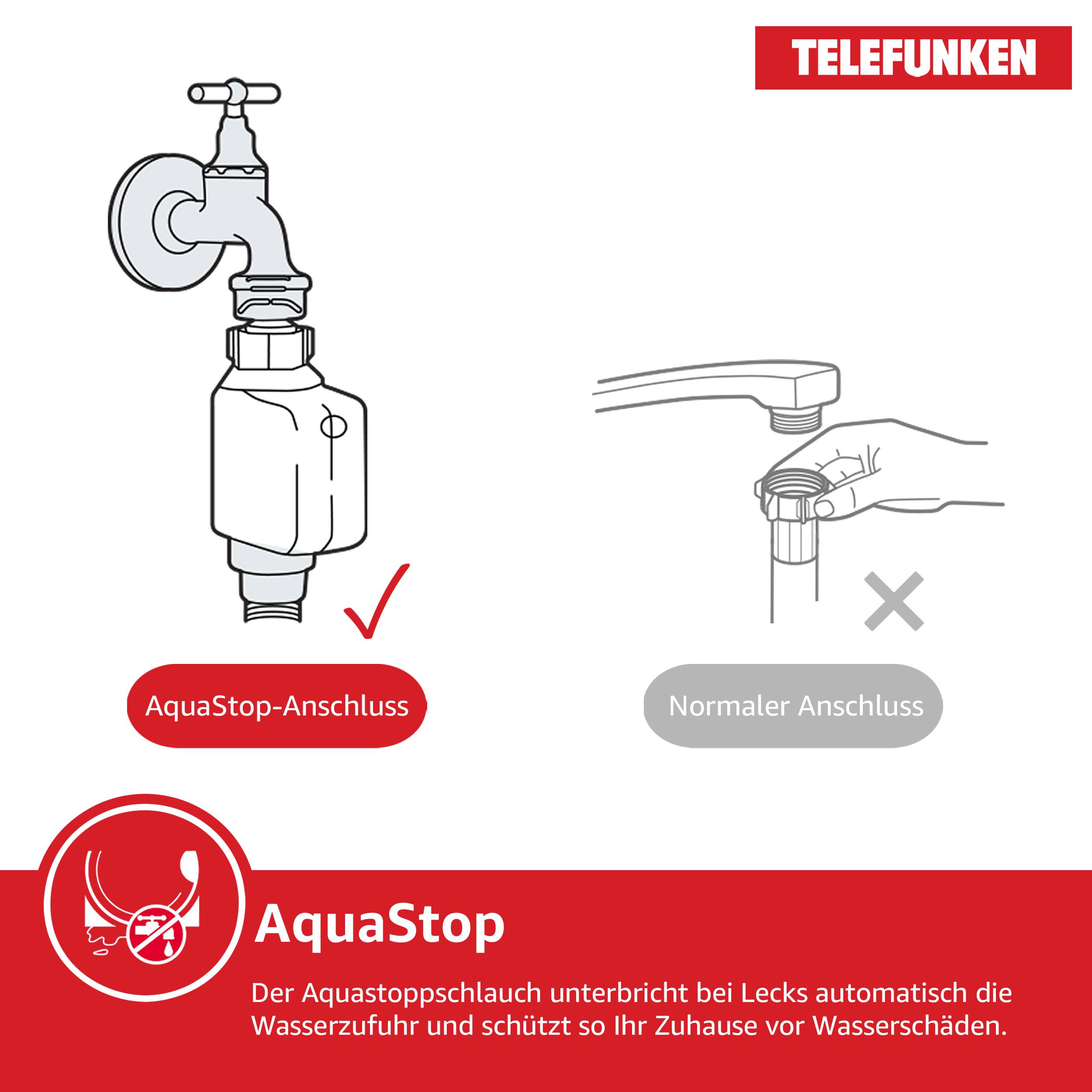 TELEFUNKEN

AquaStop-Anschluss

Normaler Anschluss

AquaStop

Der Aquastoppschlauch unterbricht bei Lecks automatisch die Wasserzufuhr und schützt so Ihr Zuhause vor Wasserschäden.