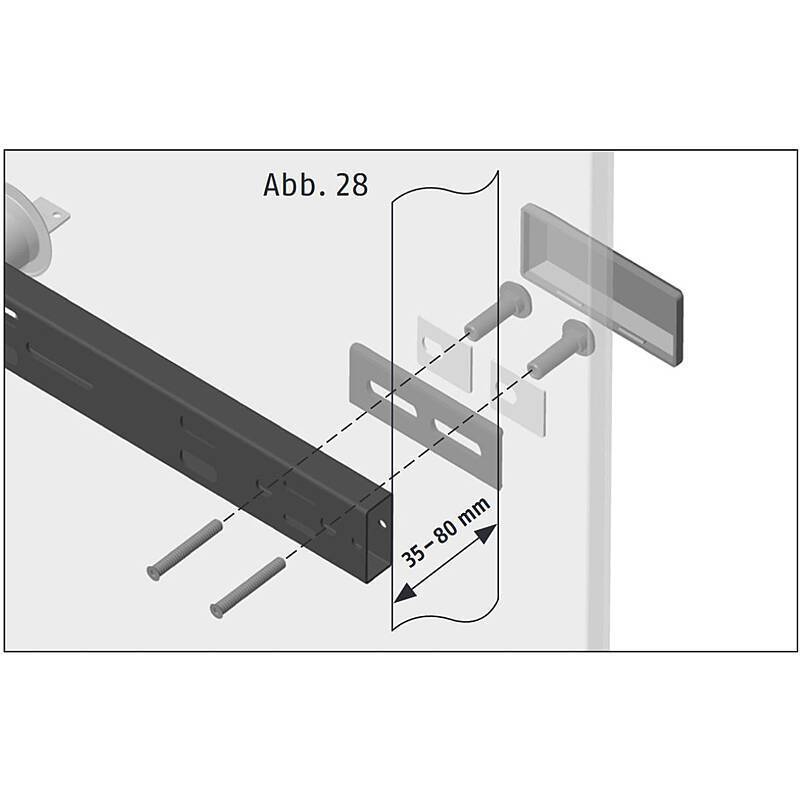 Abb. 28

35–80 mm